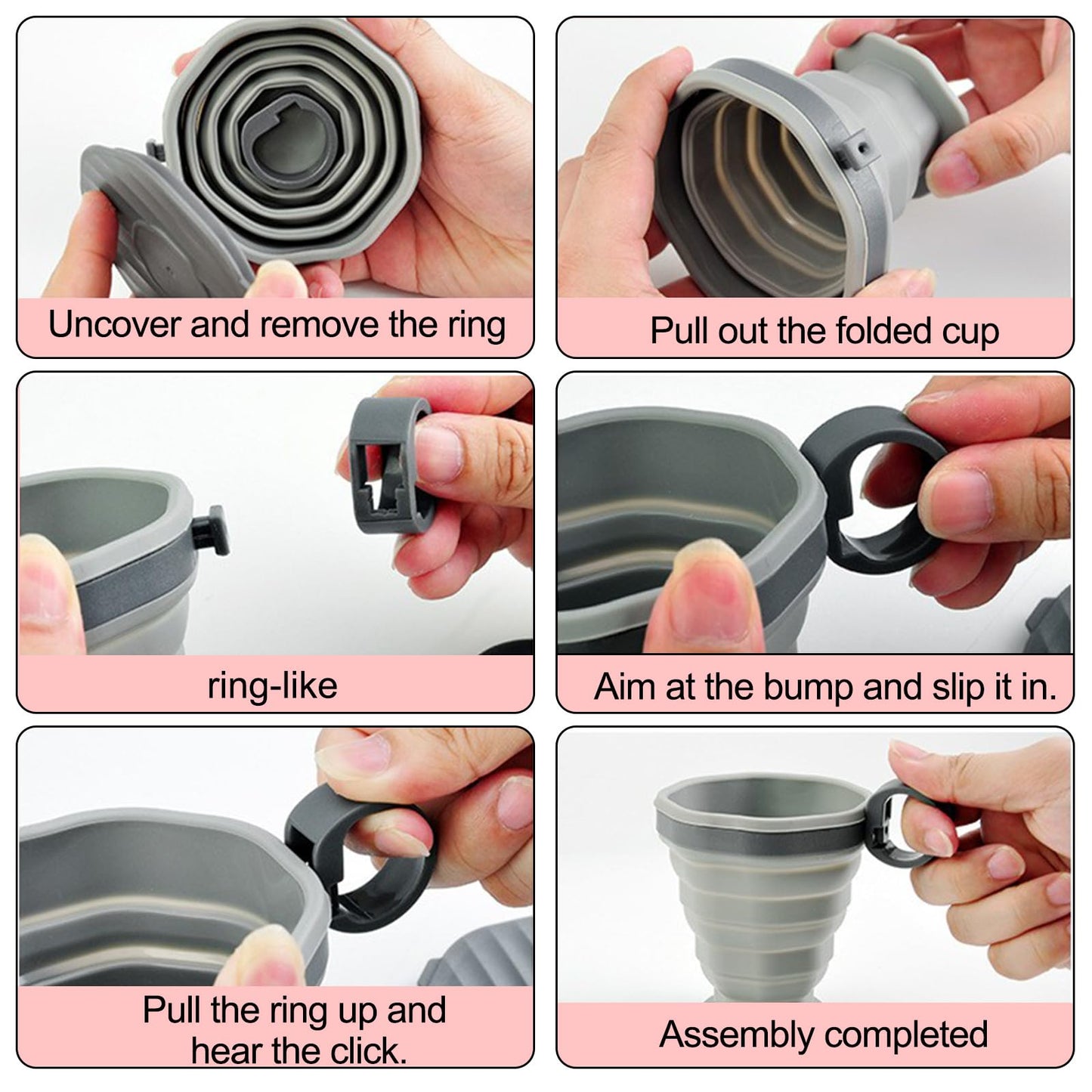 Uncover and remove the ring

Pull out the folded cup

ring-like

Aim at the bump and slip it in.

Pull the ring up and hear the click.

Assembly completed