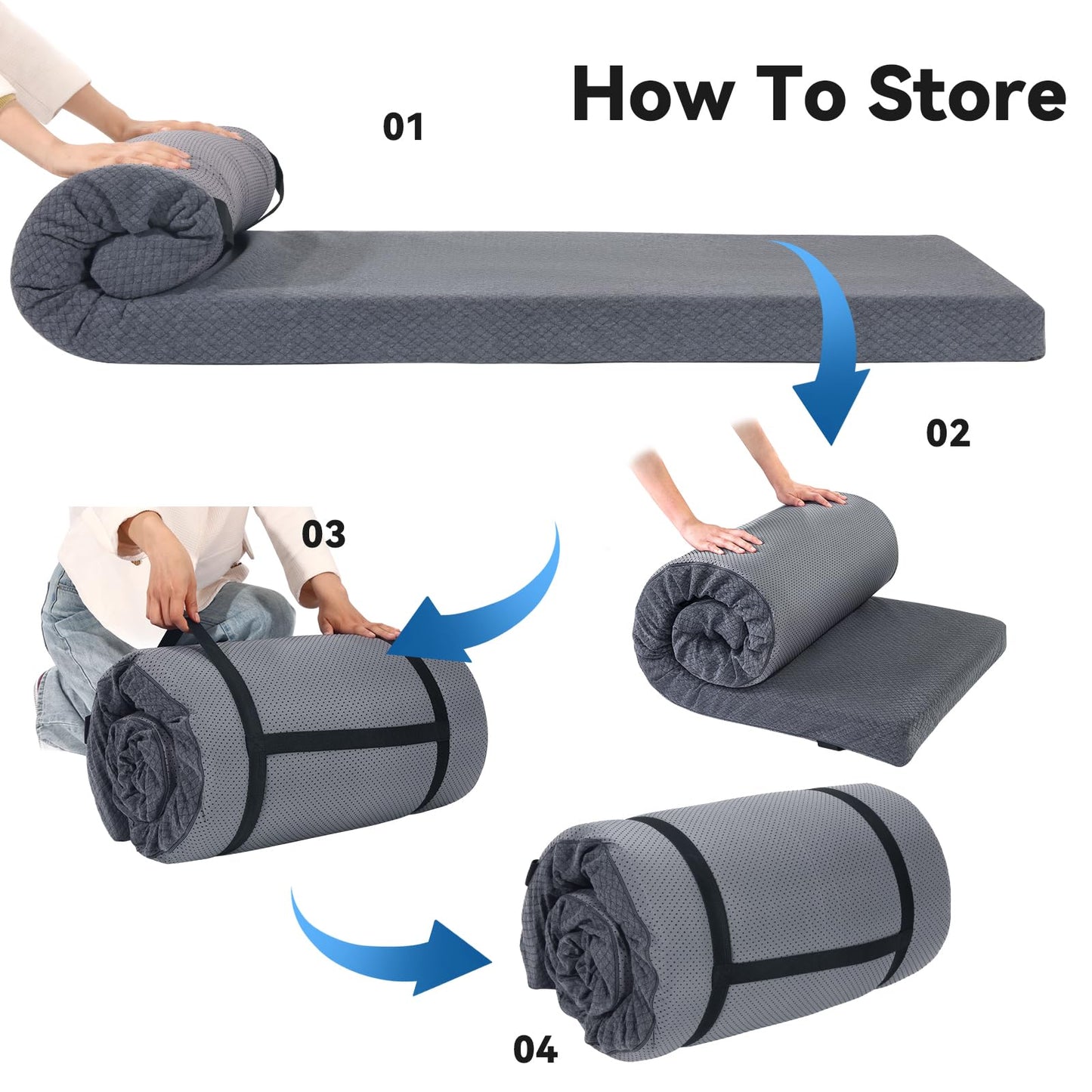 How To Store

01

02

03

04