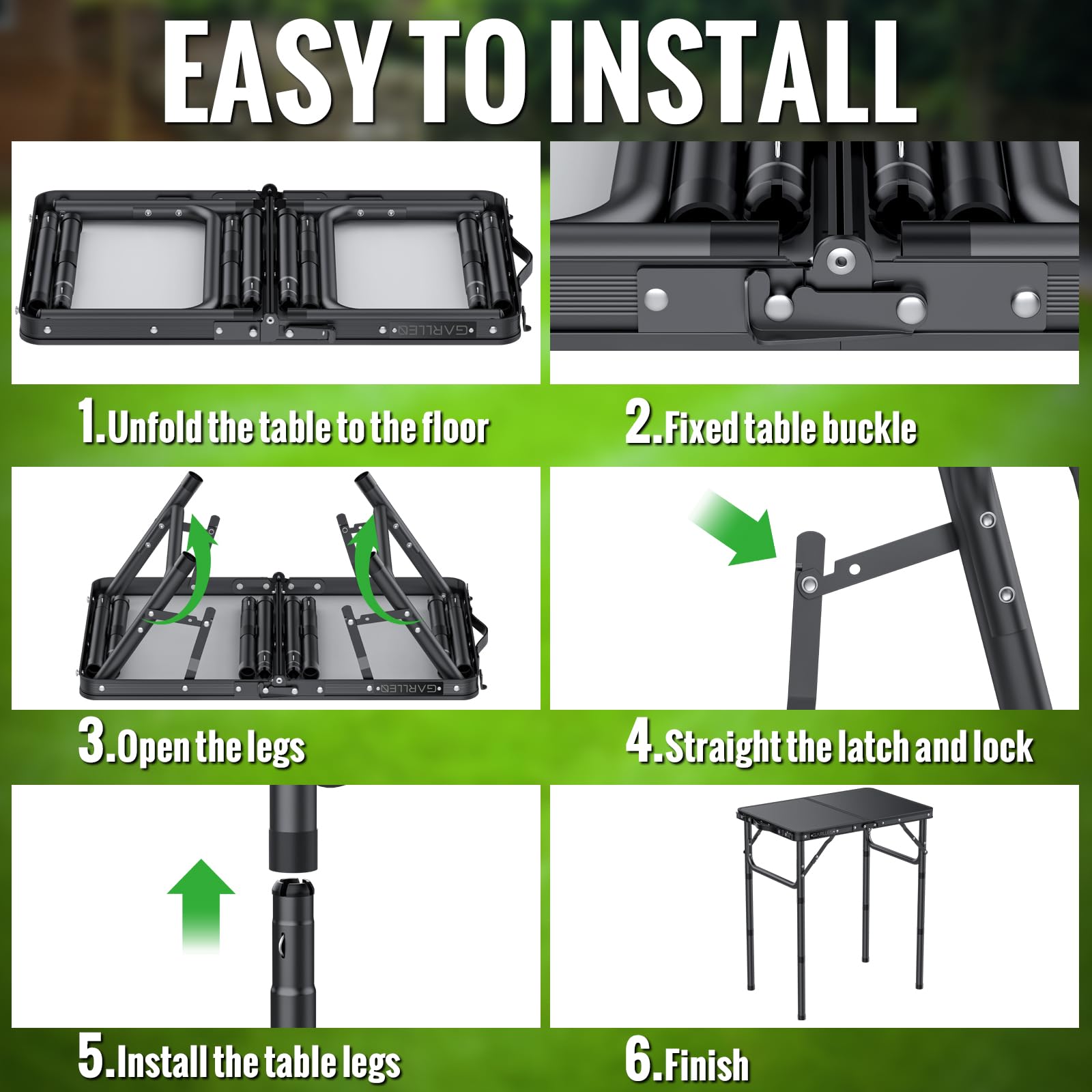 EASY TO INSTALL

GARLLEN

1.Unfold the table to the floor

2.Fixed table buckle

GARLLEN

3.Open the legs

4.Straight the latch and lock

GARLLEN

5.Install the table legs

6.Finish