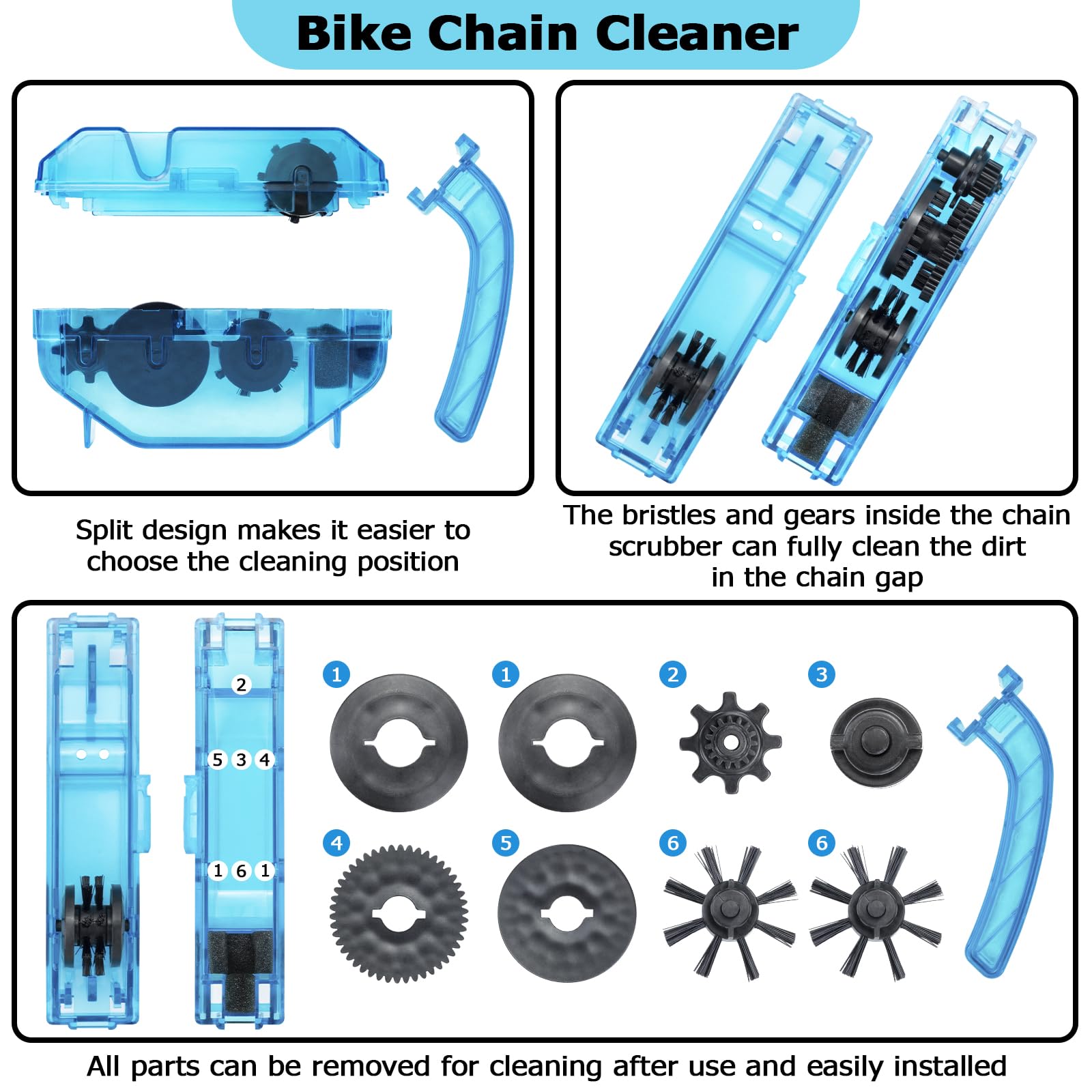 Bike Chain Cleaner

Split design makes it easier to choose the cleaning position

The bristles and gears inside the chain scrubber can fully clean the dirt in the chain gap

2

5 3 4

1 6 1

1

1

2

3

4

5

6

6

All parts can be removed for cleaning after use and easily installed