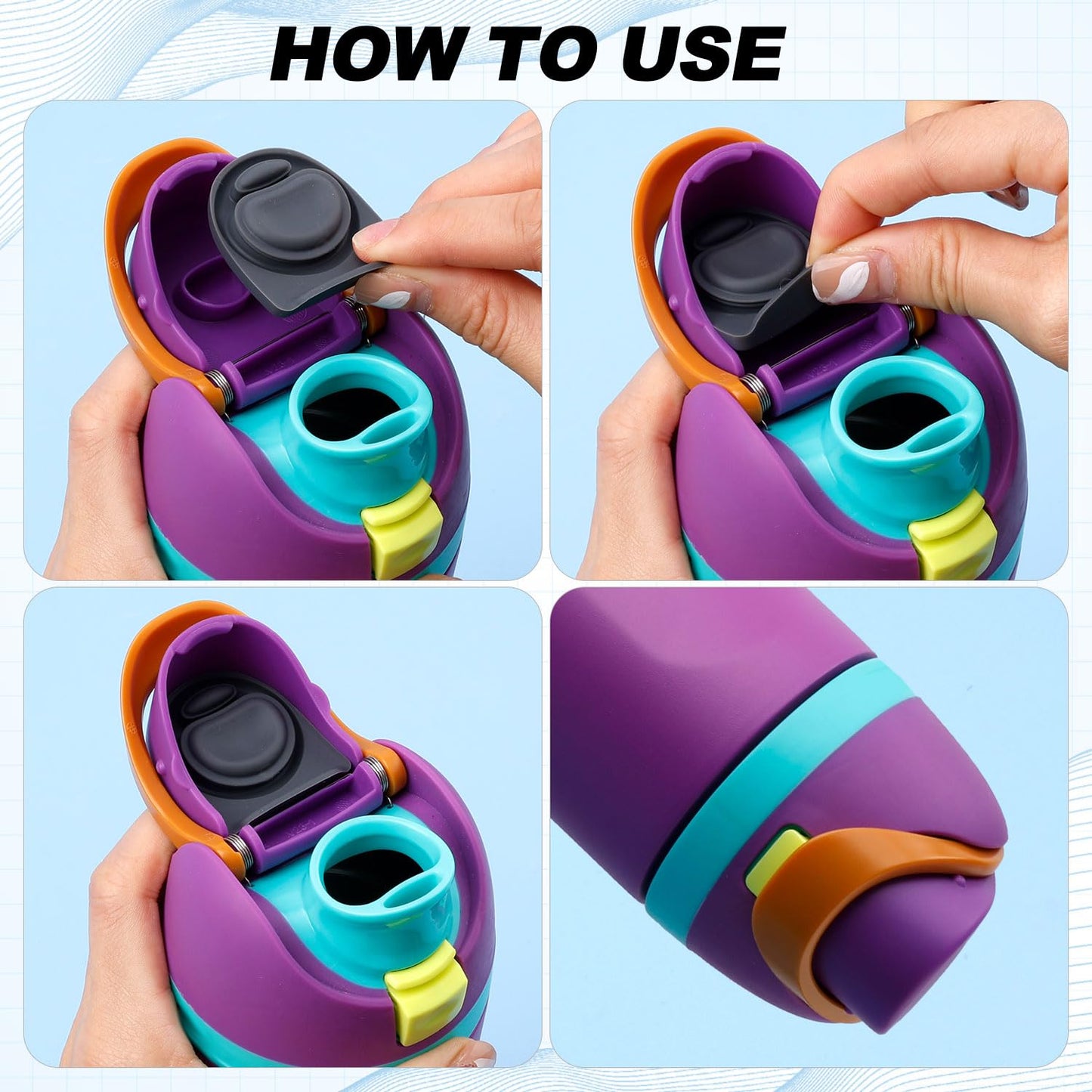 HOW TO USE