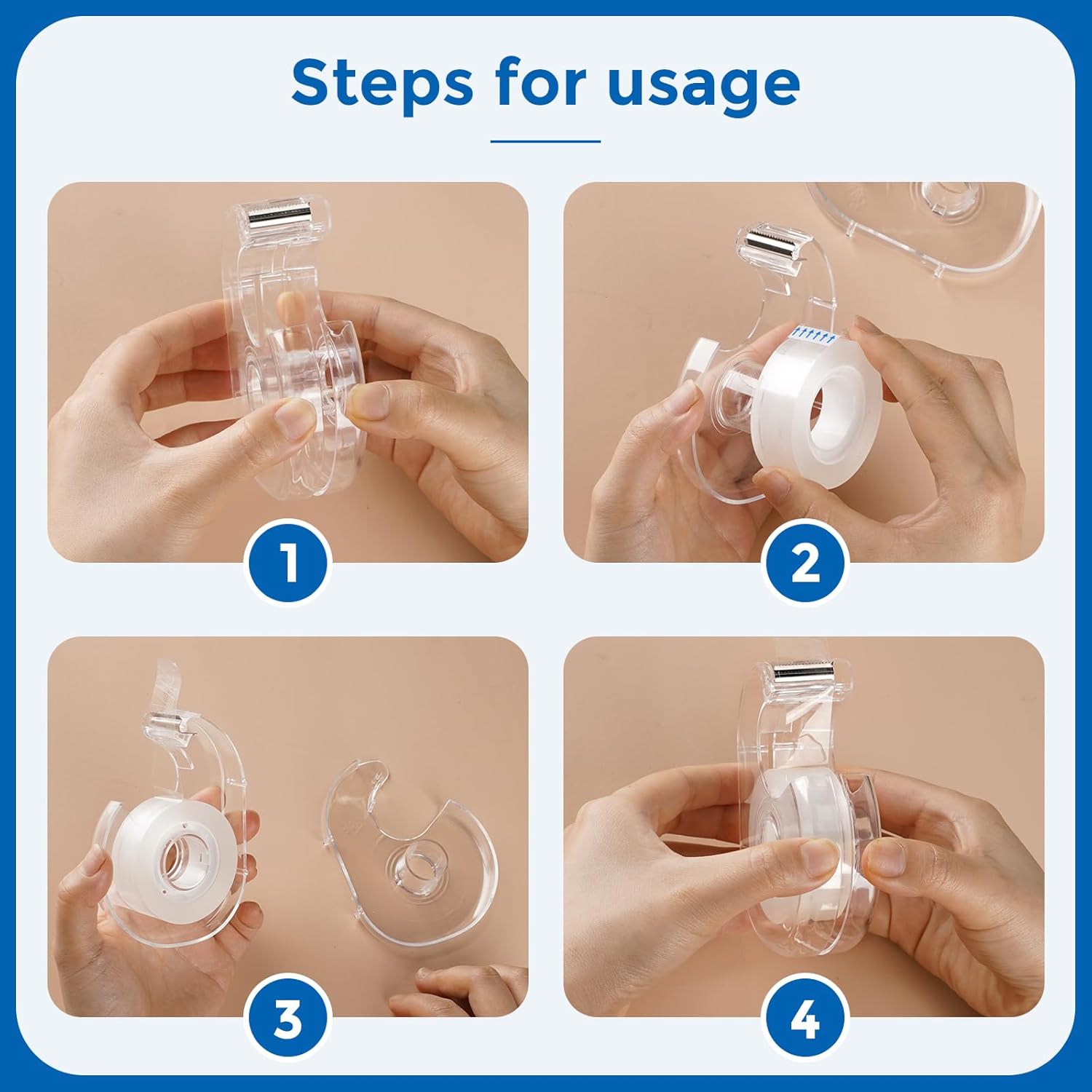 Steps for usage

1

2

3

4