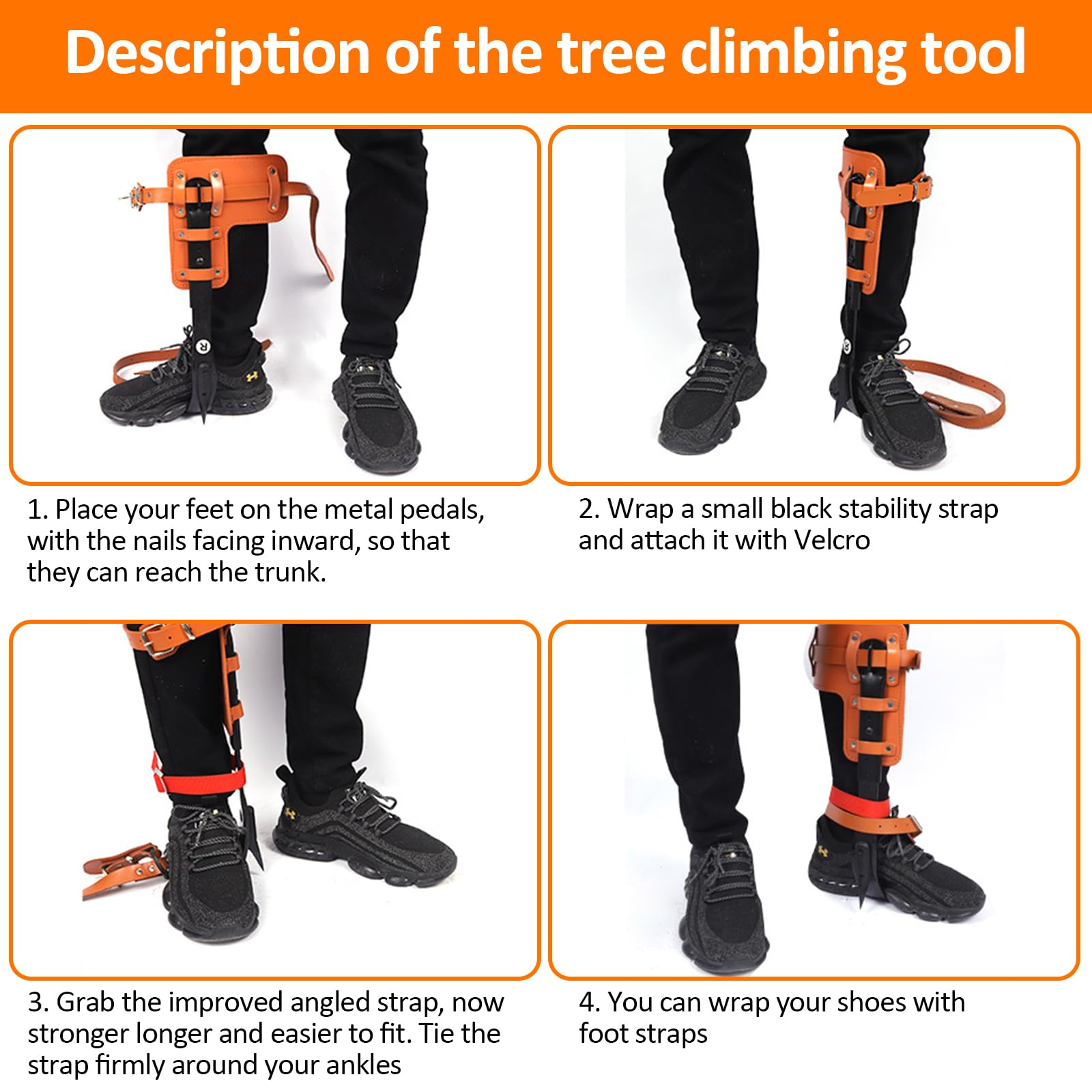 Description of the tree climbing tool

1. Place your feet on the metal pedals, with the nails facing inward, so that they can reach the trunk.

2. Wrap a small black stability strap and attach it with Velcro

3. Grab the improved angled strap, now stronger longer and easier to fit. Tie the strap firmly around your ankles

4. You can wrap your shoes with foot straps