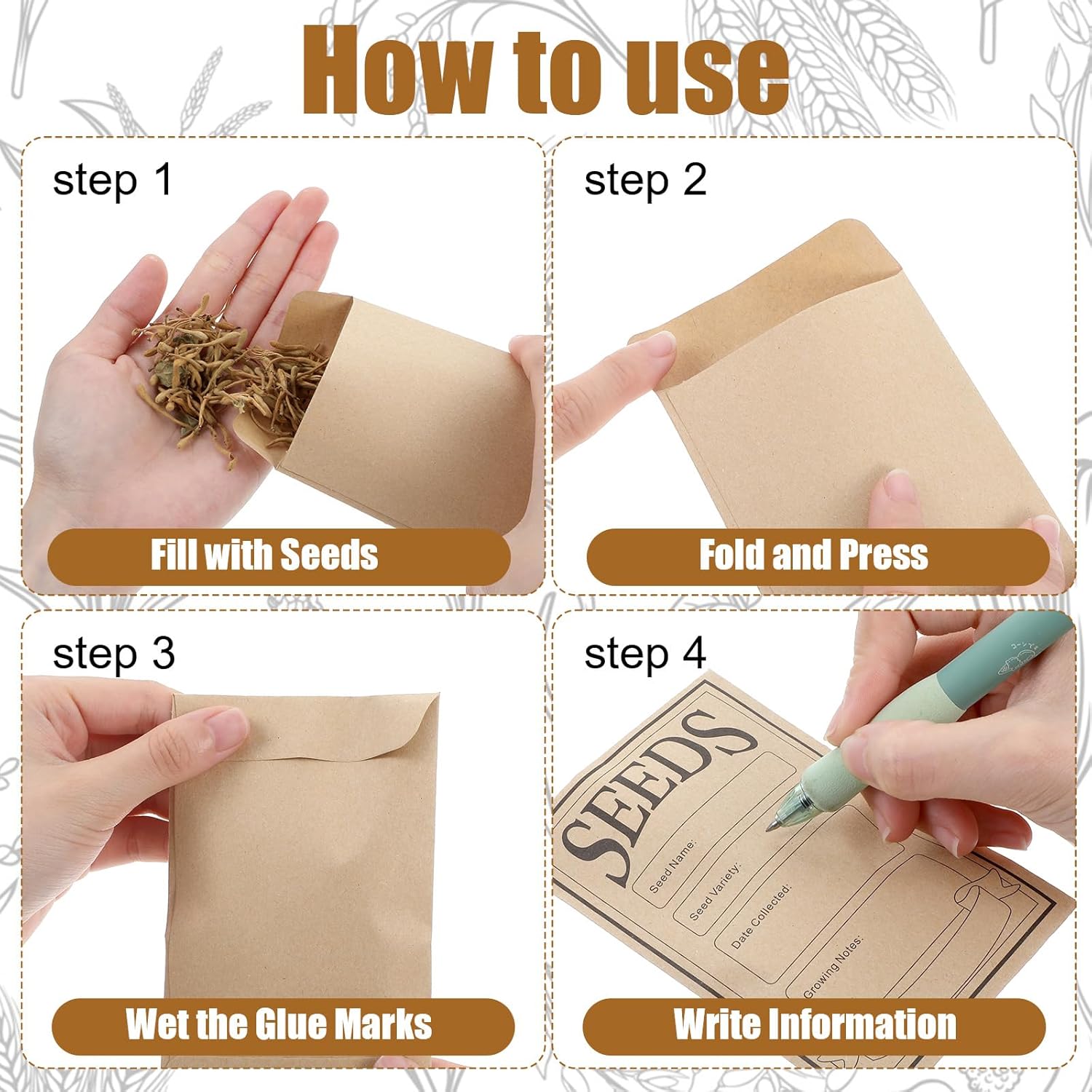 How to use

step 1

Fill with Seeds

step 2

Fold and Press

step 3

Wet the Glue Marks

step 4

SEEDS

Seed Name:

Seed Variety:

Date Collected:

Growing Notes:

Write Information