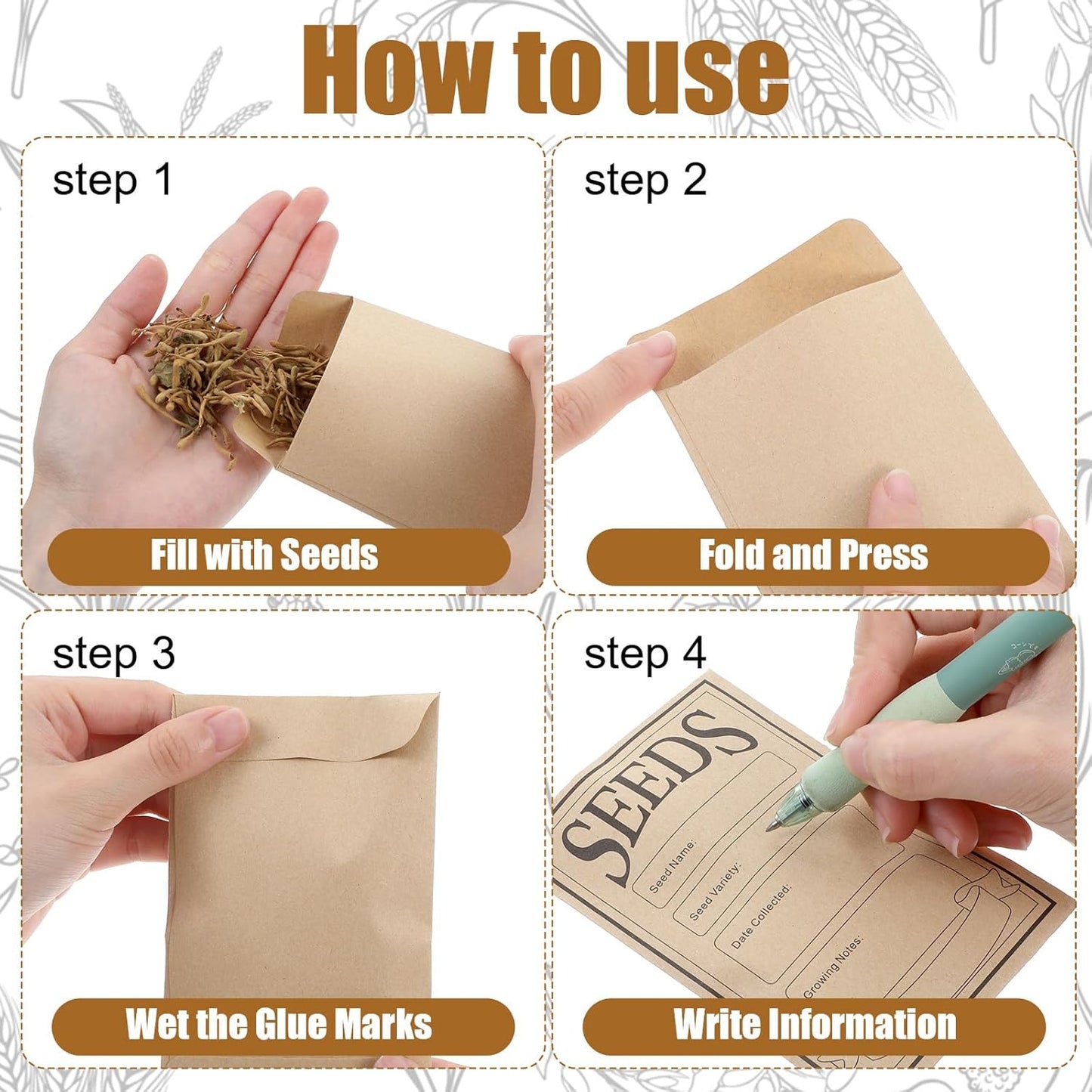 How to use

step 1

Fill with Seeds

step 2

Fold and Press

step 3

Wet the Glue Marks

step 4

SEEDS

Seed Name:

Seed Variety:

Date Collected:

Growing Notes:

Write Information