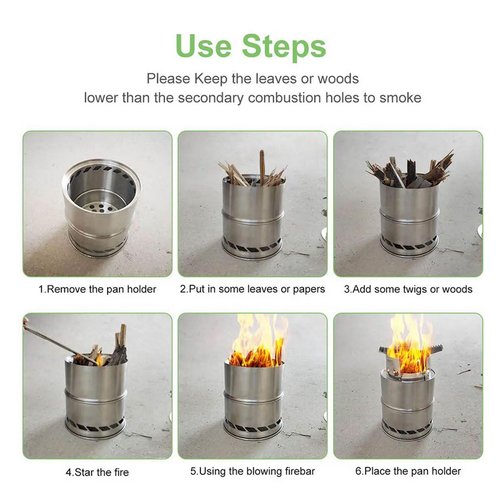 Use Steps

Please Keep the leaves or woods lower than the secondary combustion holes to smoke

1.Remove the pan holder

2.Put in some leaves or papers

3.Add some twigs or woods

4.Star the fire

5.Using the blowing firebar

6.Place the pan holder