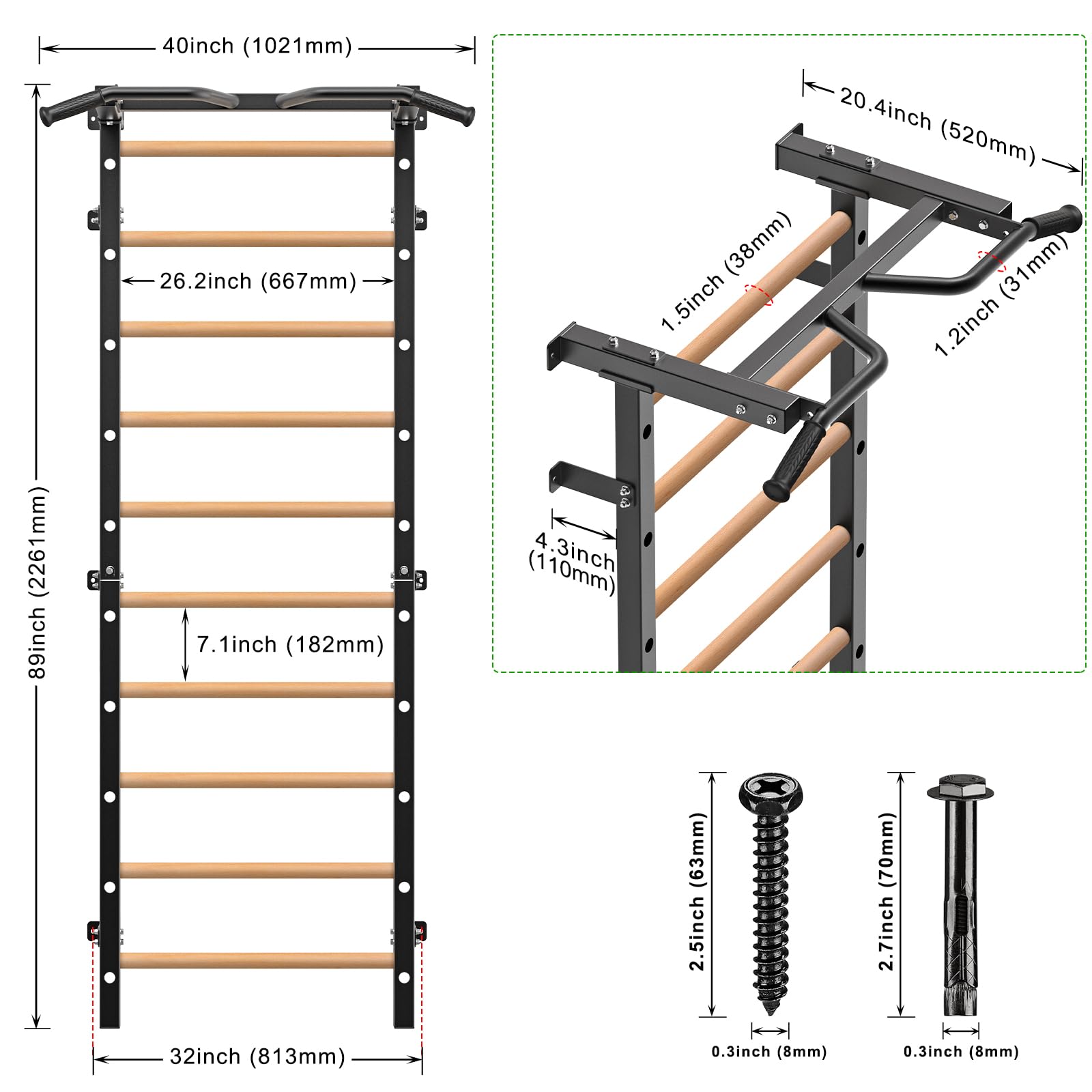 40inch (1021mm)

89inch (2261mm)

26.2inch (667mm)

7.1inch (182mm)

32inch (813mm)

20.4inch (520mm)

1.5inch (38mm)

1.2inch (31mm)

4.3inch (110mm)

2.5inch (63mm)

0.3inch (8mm)

2.7inch (70mm)

0.3inch (8mm)