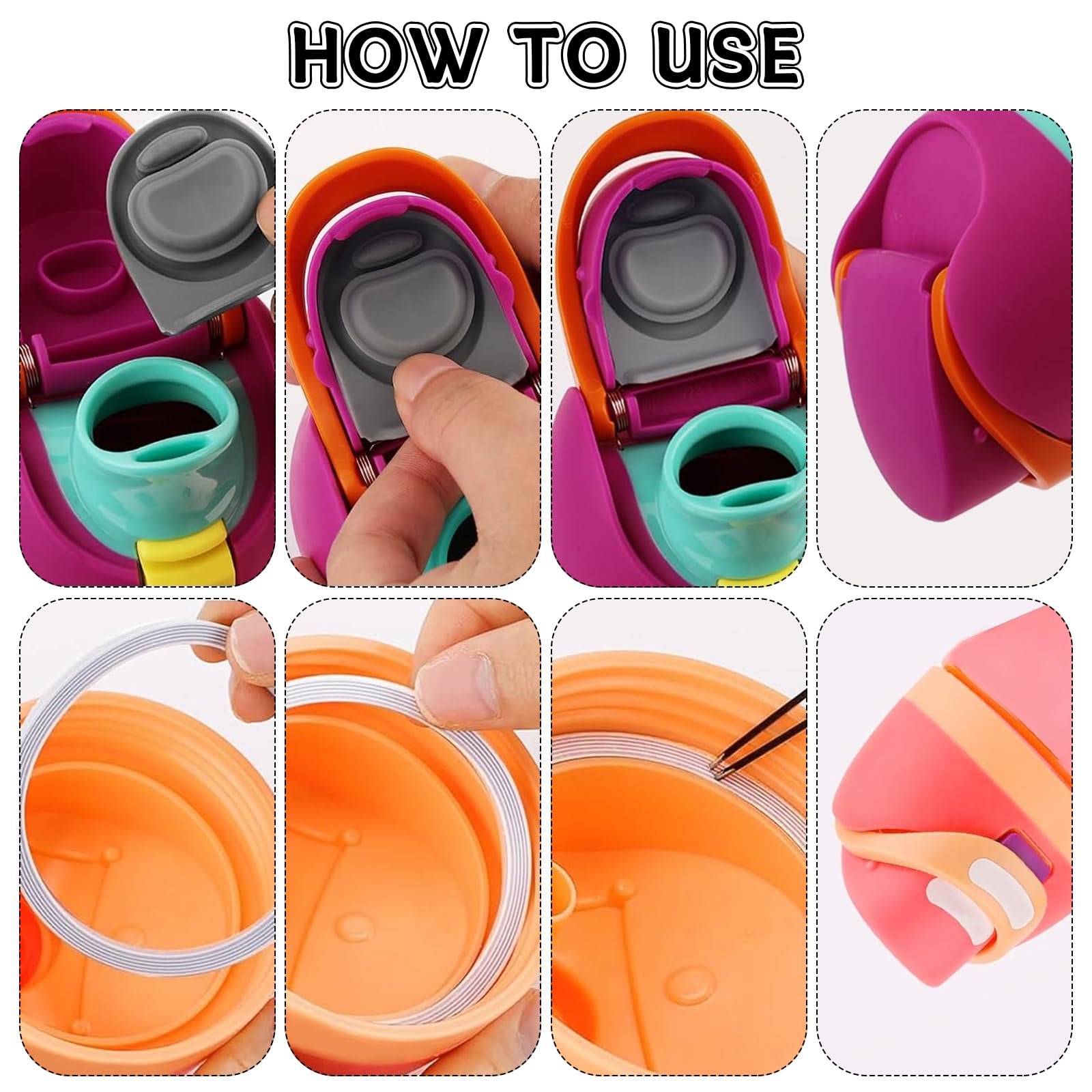 HOW TO USE