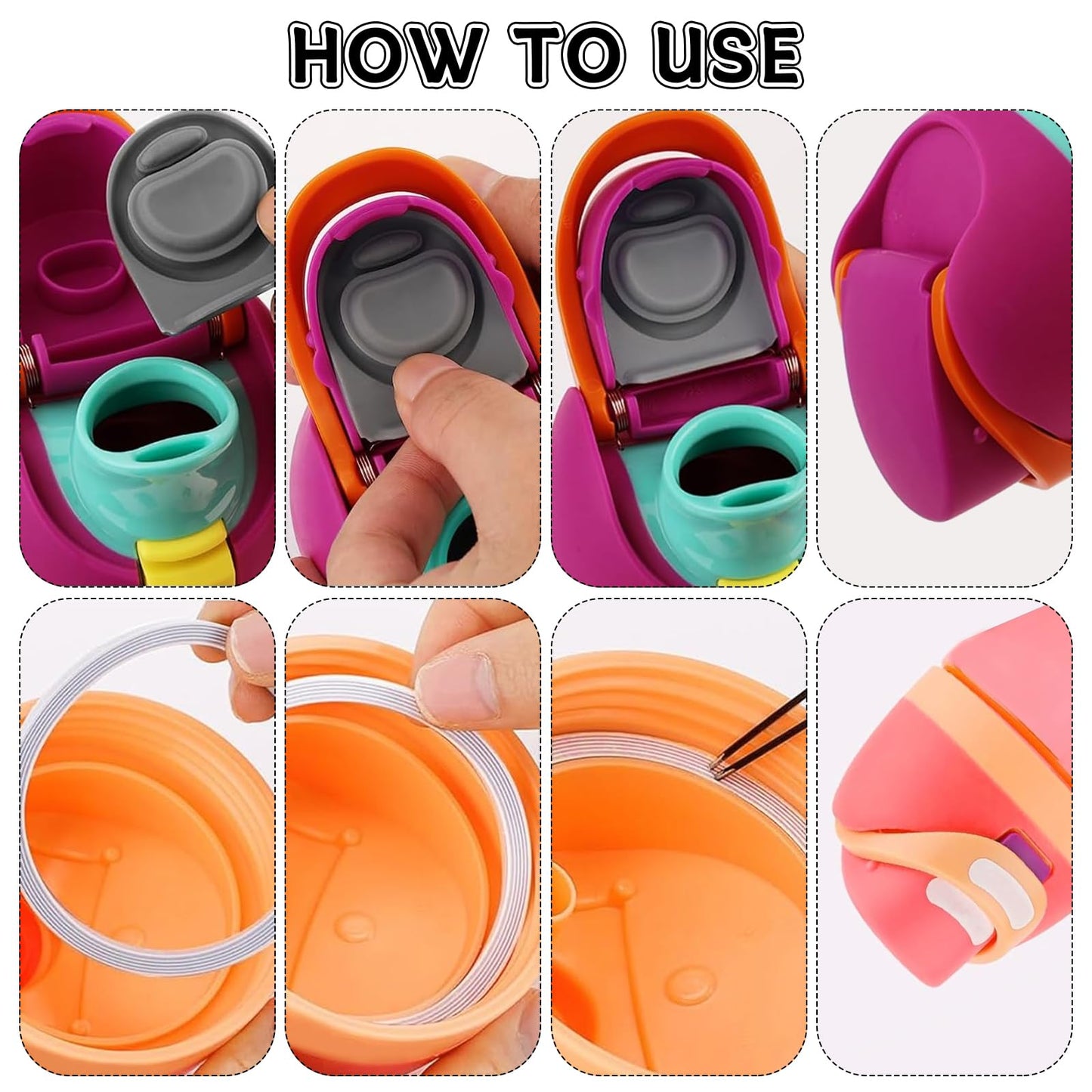 HOW TO USE