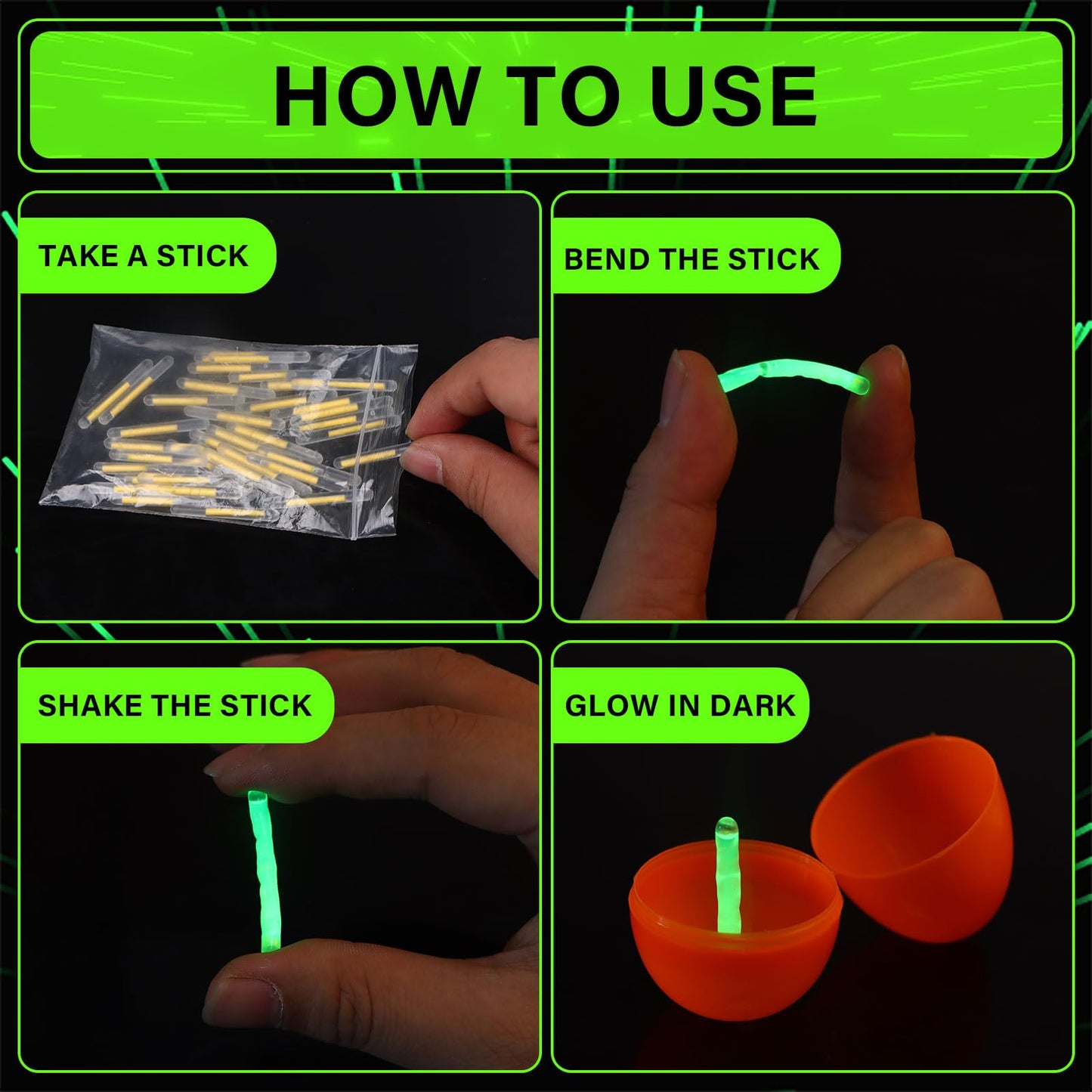 HOW TO USE

TAKE A STICK

BEND THE STICK

SHAKE THE STICK

GLOW IN DARK