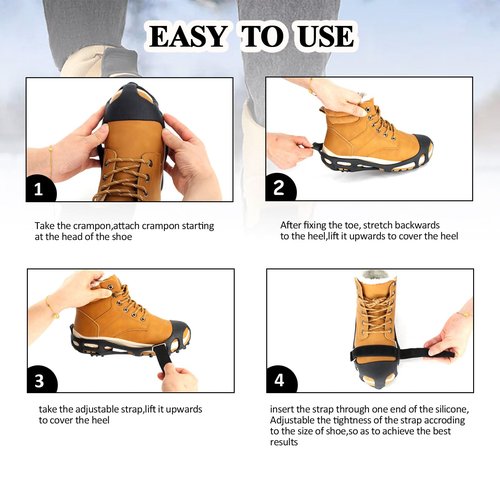 EASY TO USE

1

Take the crampon,attach crampon starting at the head of the shoe

2

After fixing the toe, stretch backwards to the heel,lift it upwards to cover the heel

3

take the adjustable strap,lift it upwards to cover the heel

4

insert the strap through one end of the silicone, Adjustable the tightness of the strap accroding to the size of shoe,so as to achieve the best results