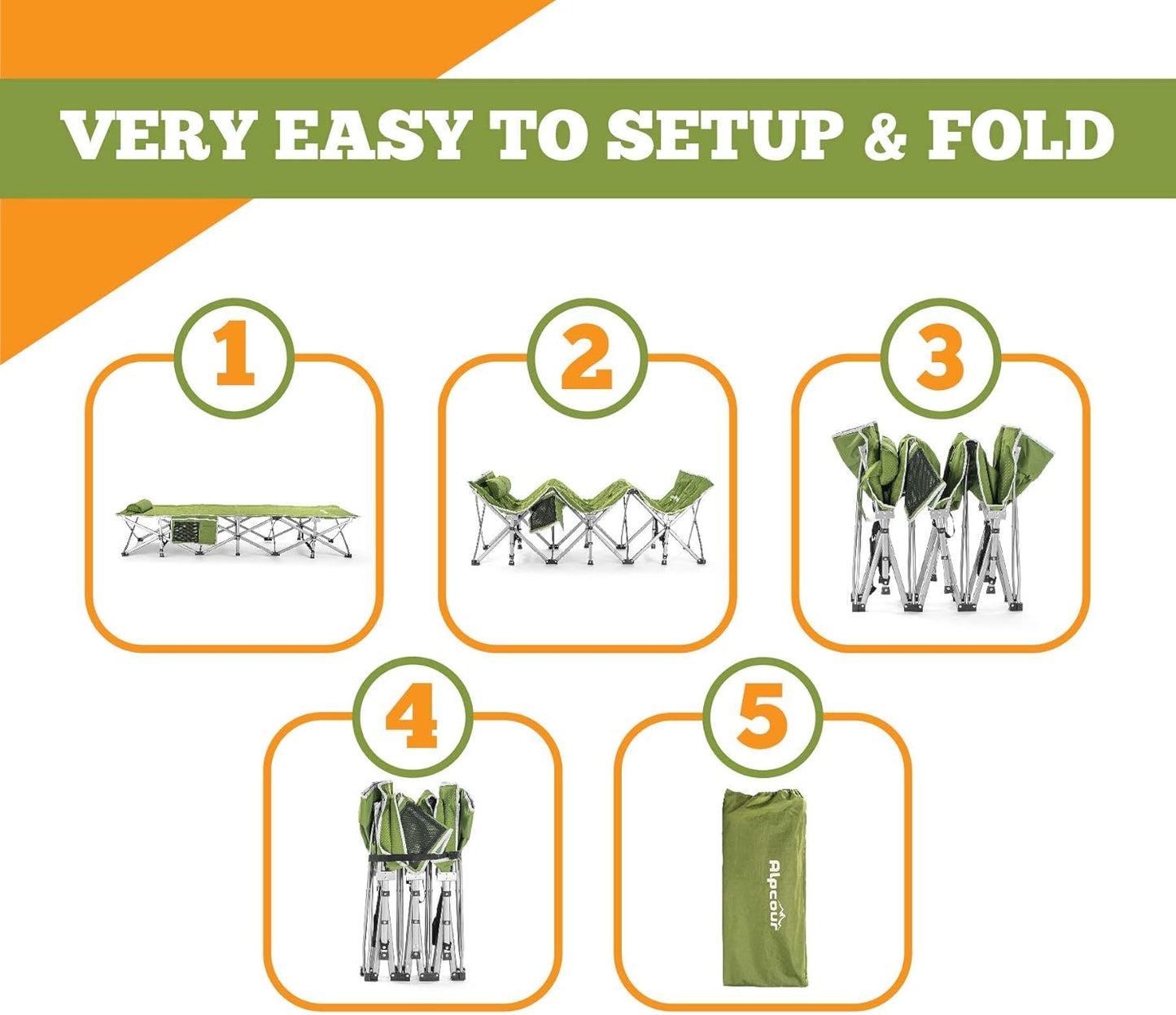 VERY EASY TO SETUP & FOLD

1

2

3

4

5

Alpcour