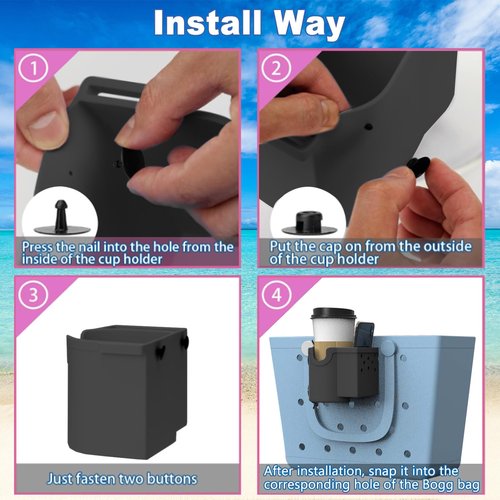 Install Way

1

Press the nail into the hole from the inside of the cup holder

2

Put the cap on from the outside of the cup holder

3

Just fasten two buttons

4

After installation, snap it into the corresponding hole of the Bogg bag