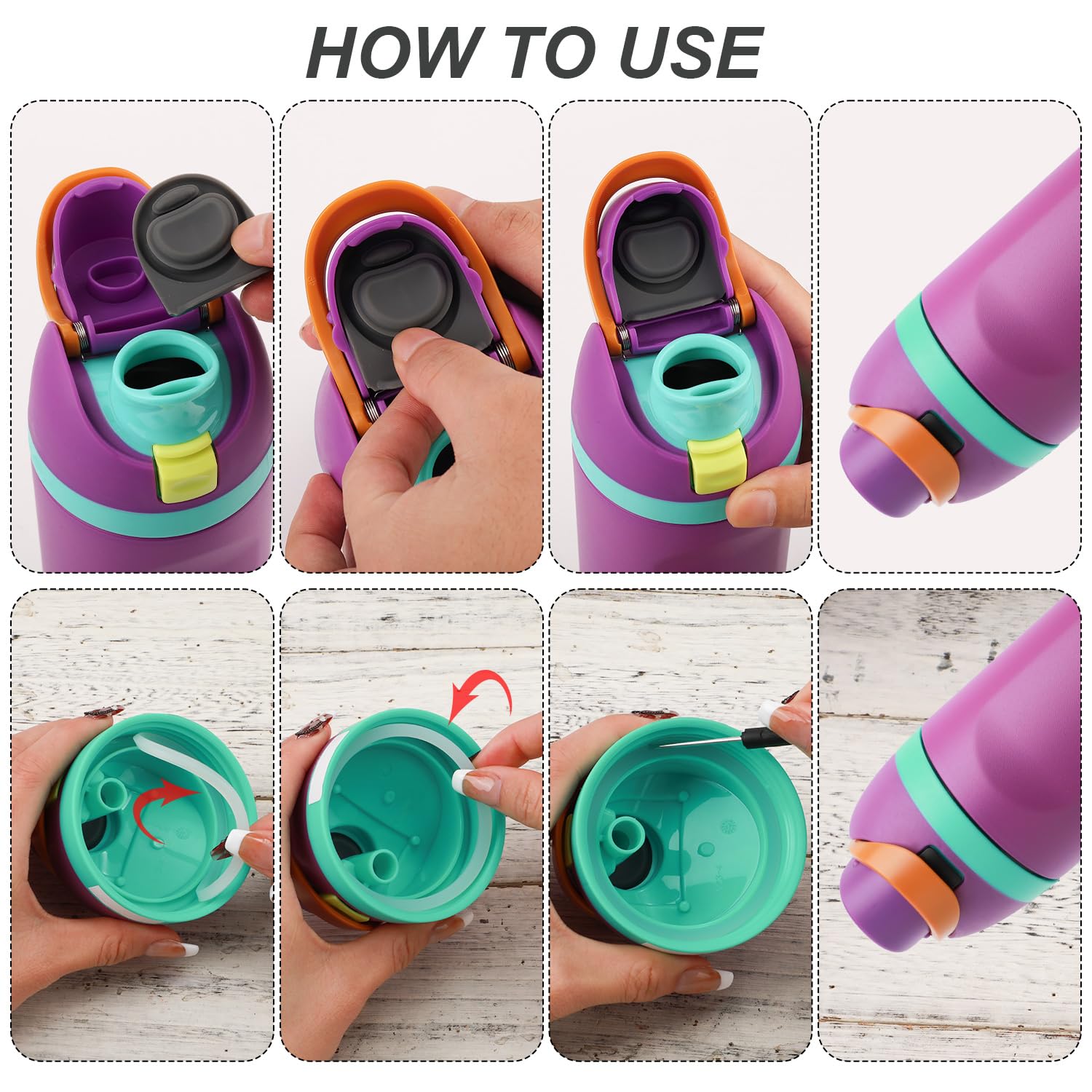 HOW TO USE