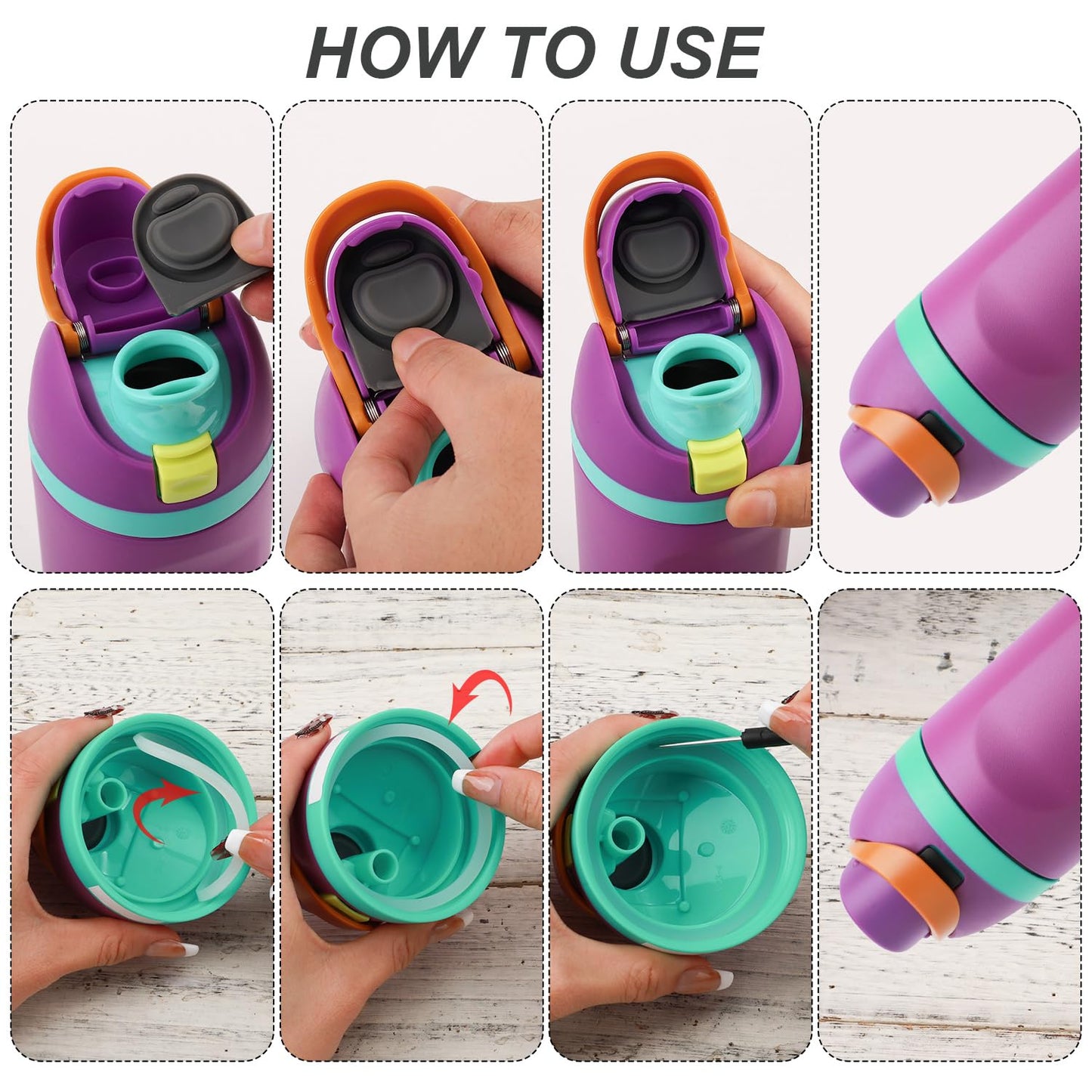 HOW TO USE