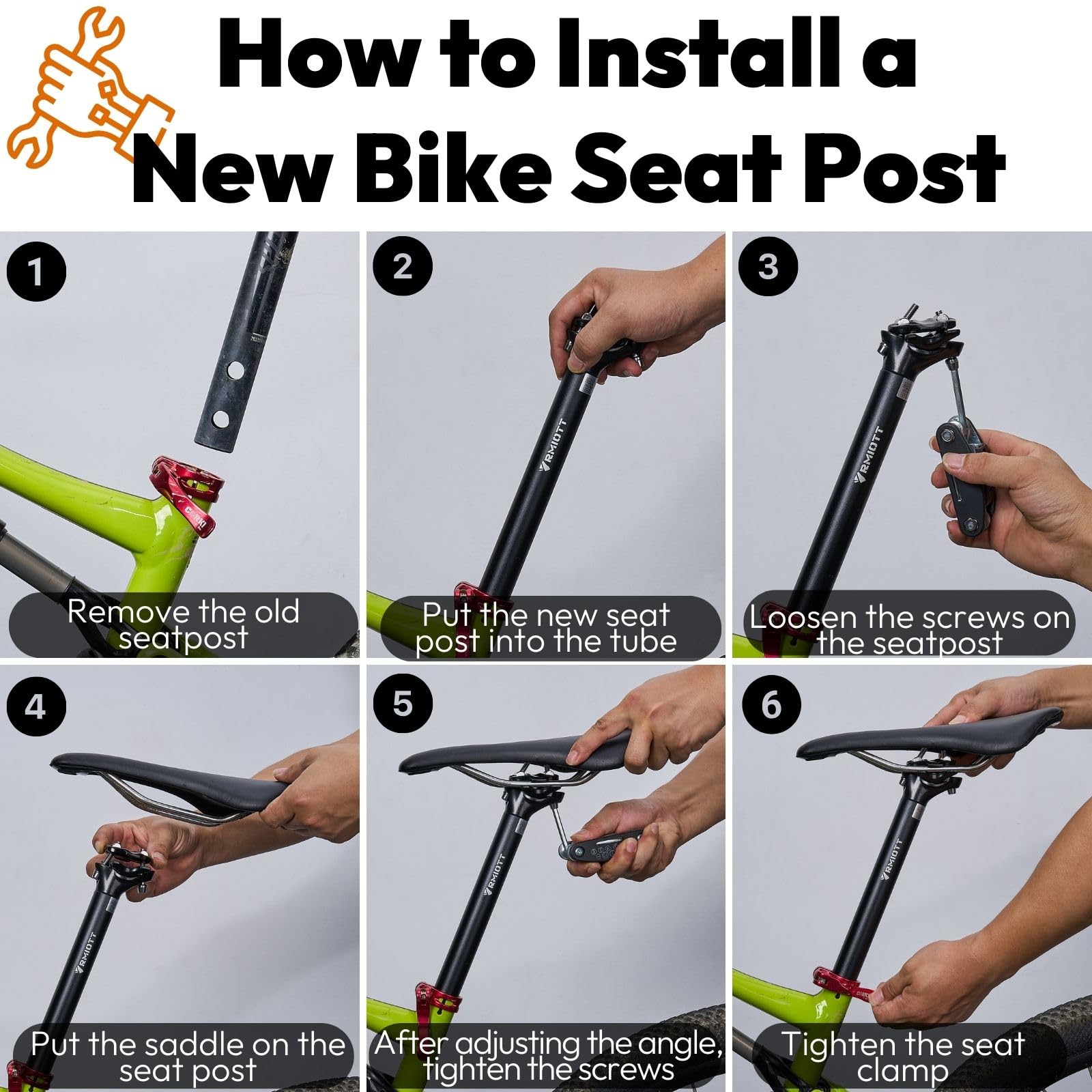 How to Install a New Bike Seat Post

1

Remove the old seatpost

2

RMIOTT

Put the new seat post into the tube

3

RMIOTT

Loosen the screws on the seatpost

4

RMIOTT

Put the saddle on the seat post

5

RMIOTT

After adjusting the angle, tighten the screws

6

RMIOTT

Tighten the seat clamp