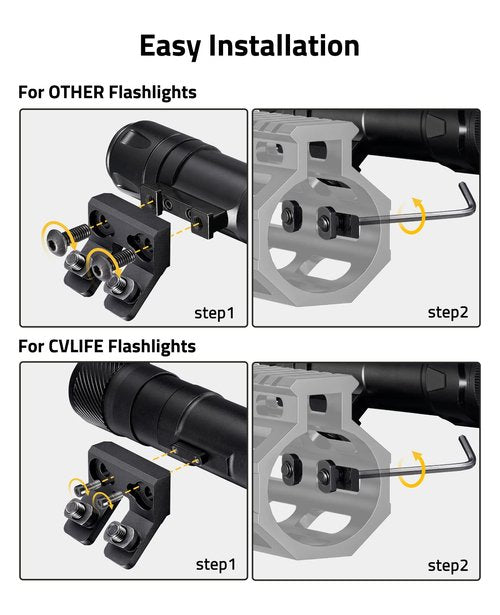 Easy Installation

For OTHER Flashlights

step1

step2

For CVLIFE Flashlights

step1

step2