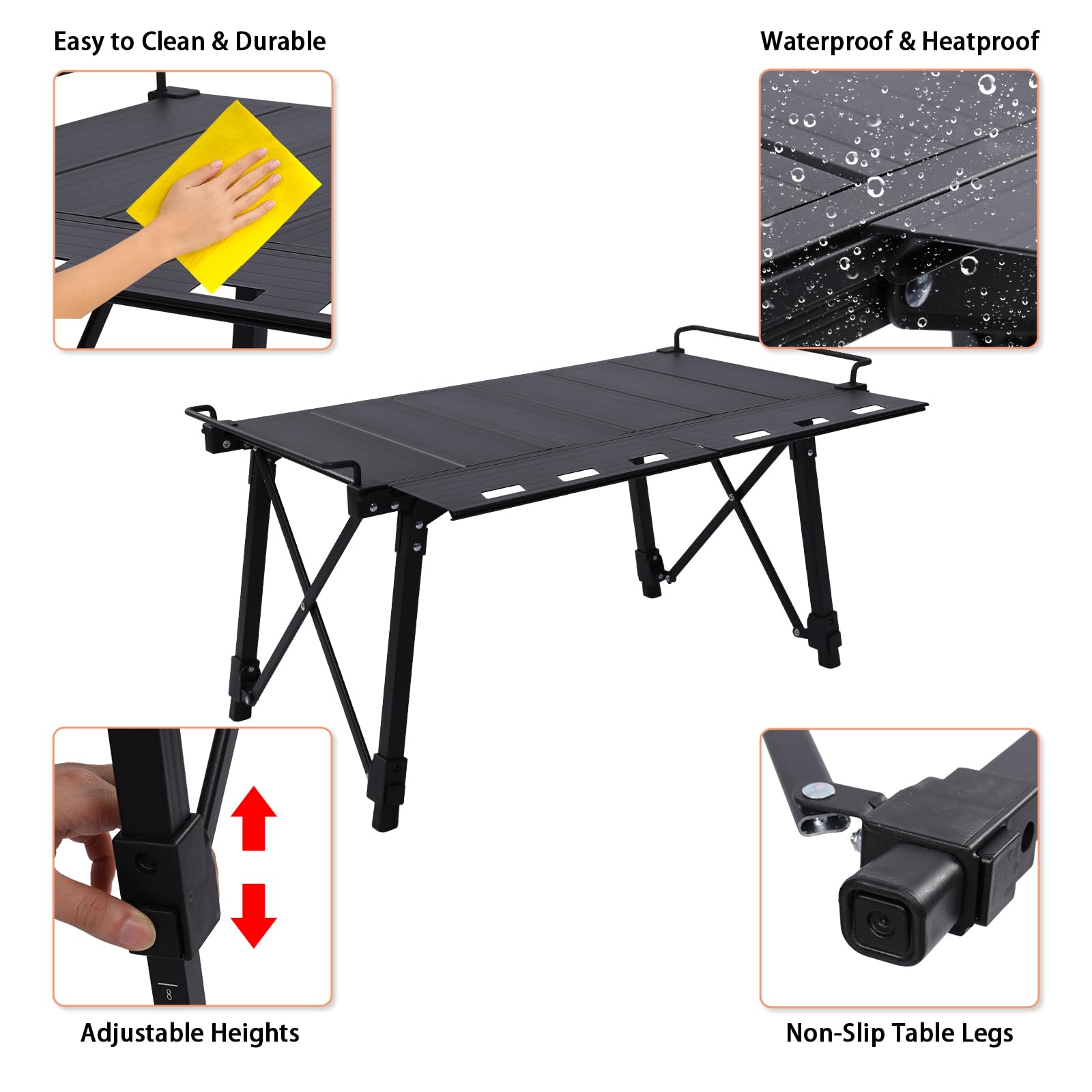 Easy to Clean & Durable

Waterproof & Heatproof

8

Adjustable Heights

Non-Slip Table Legs