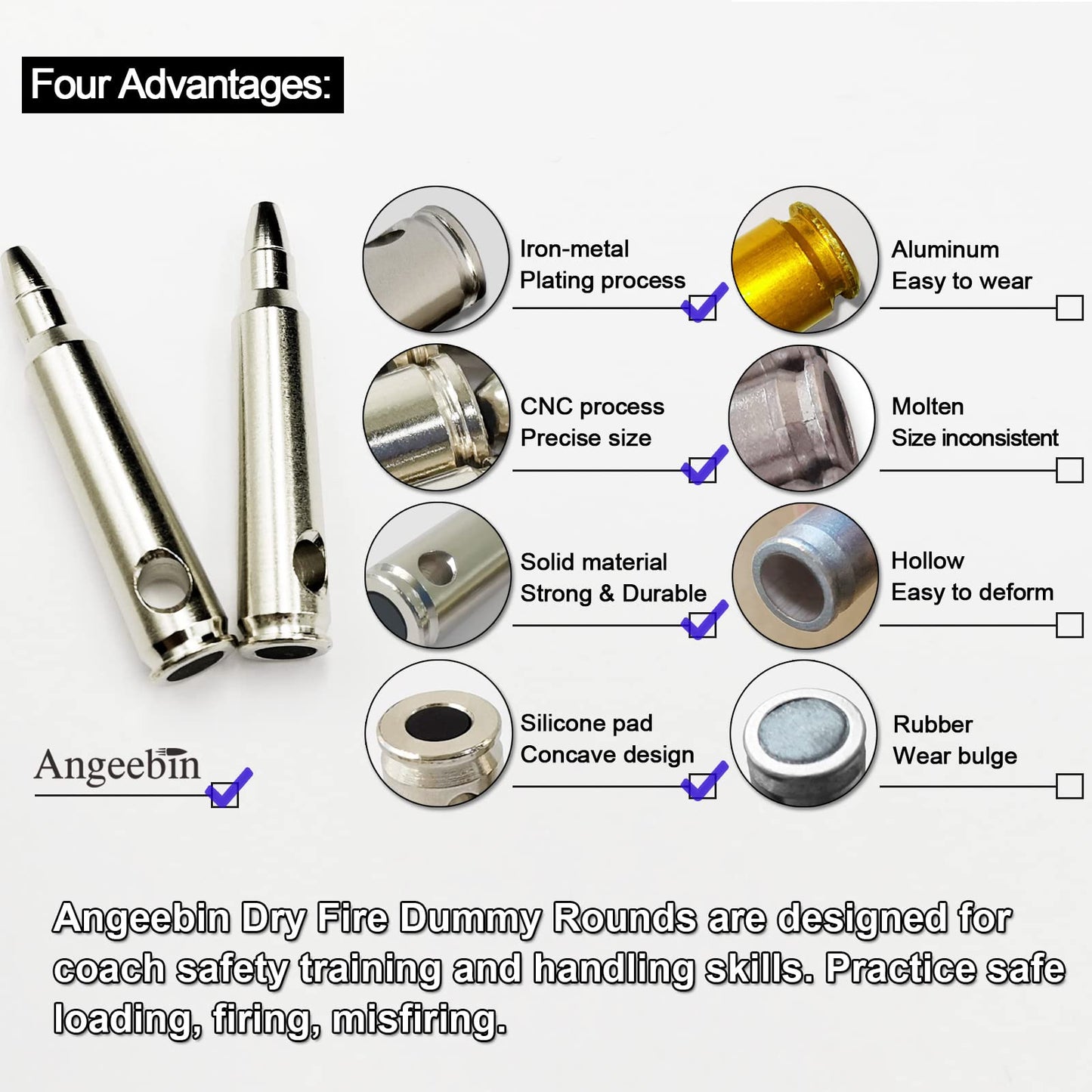 Four Advantages:

Iron-metal
Plating process

Aluminum
Easy to wear

CNC process
Precise size

Molten
Size inconsistent

Solid material
Strong & Durable

Hollow
Easy to deform

Silicone pad
Concave design

Rubber
Wear bulge

Angeebin

Angeebin Dry Fire Dummy Rounds are designed for coach safety training and handling skills. Practice safe loading, firing, misfiring.