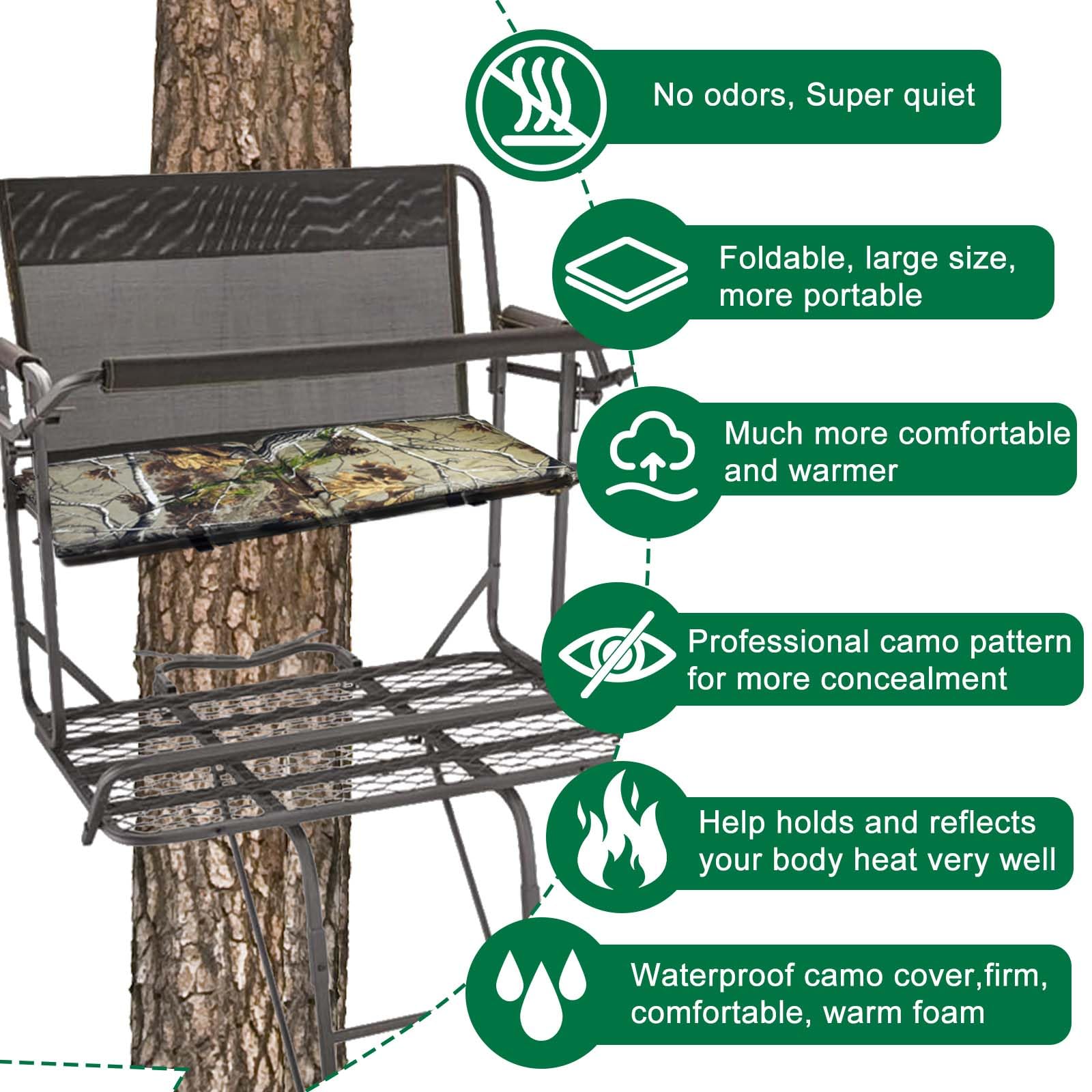 No odors, Super quiet

Foldable, large size, more portable

Much more comfortable and warmer

Professional camo pattern for more concealment

Help holds and reflects your body heat very well

Waterproof camo cover,firm, comfortable, warm foam