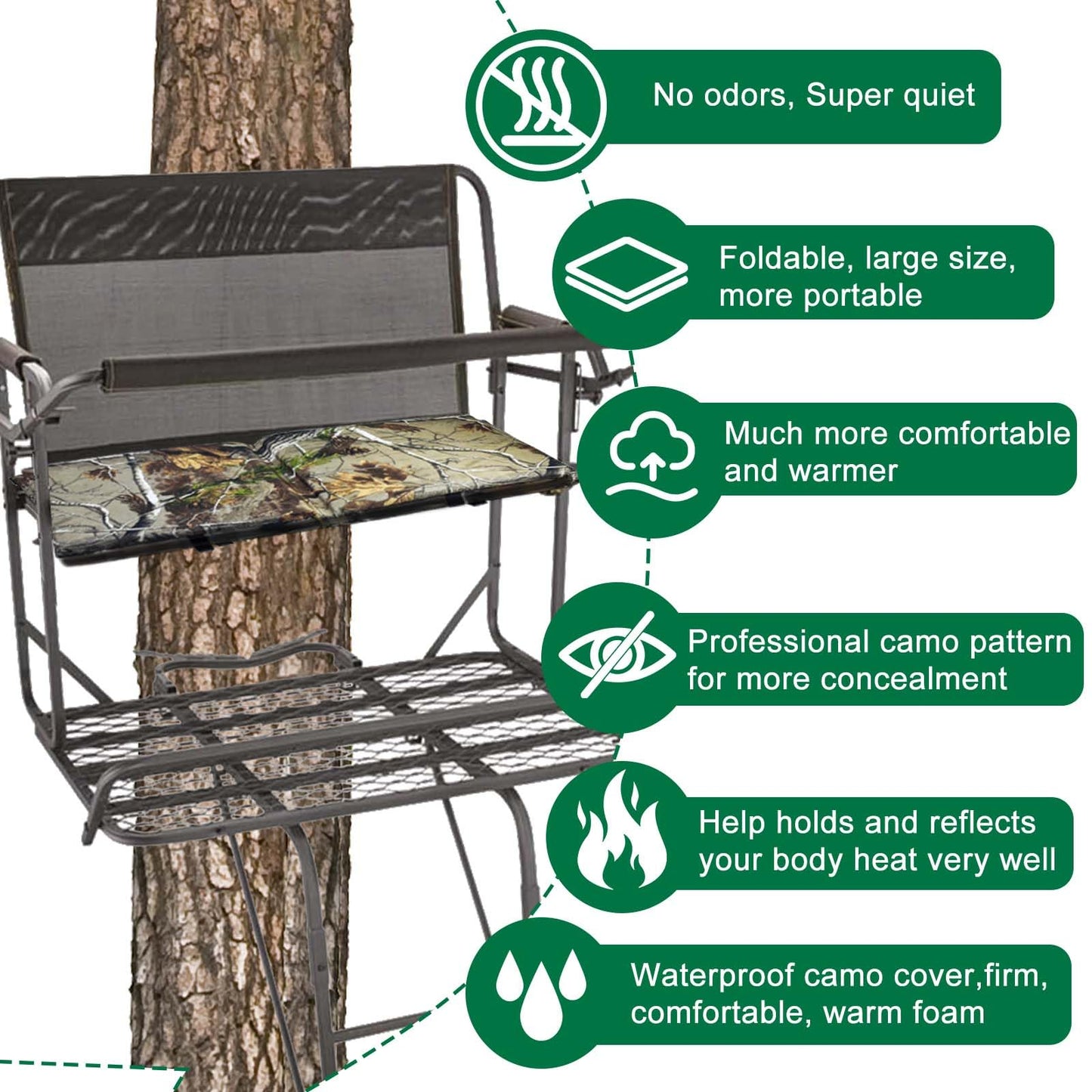 No odors, Super quiet

Foldable, large size, more portable

Much more comfortable and warmer

Professional camo pattern for more concealment

Help holds and reflects your body heat very well

Waterproof camo cover,firm, comfortable, warm foam