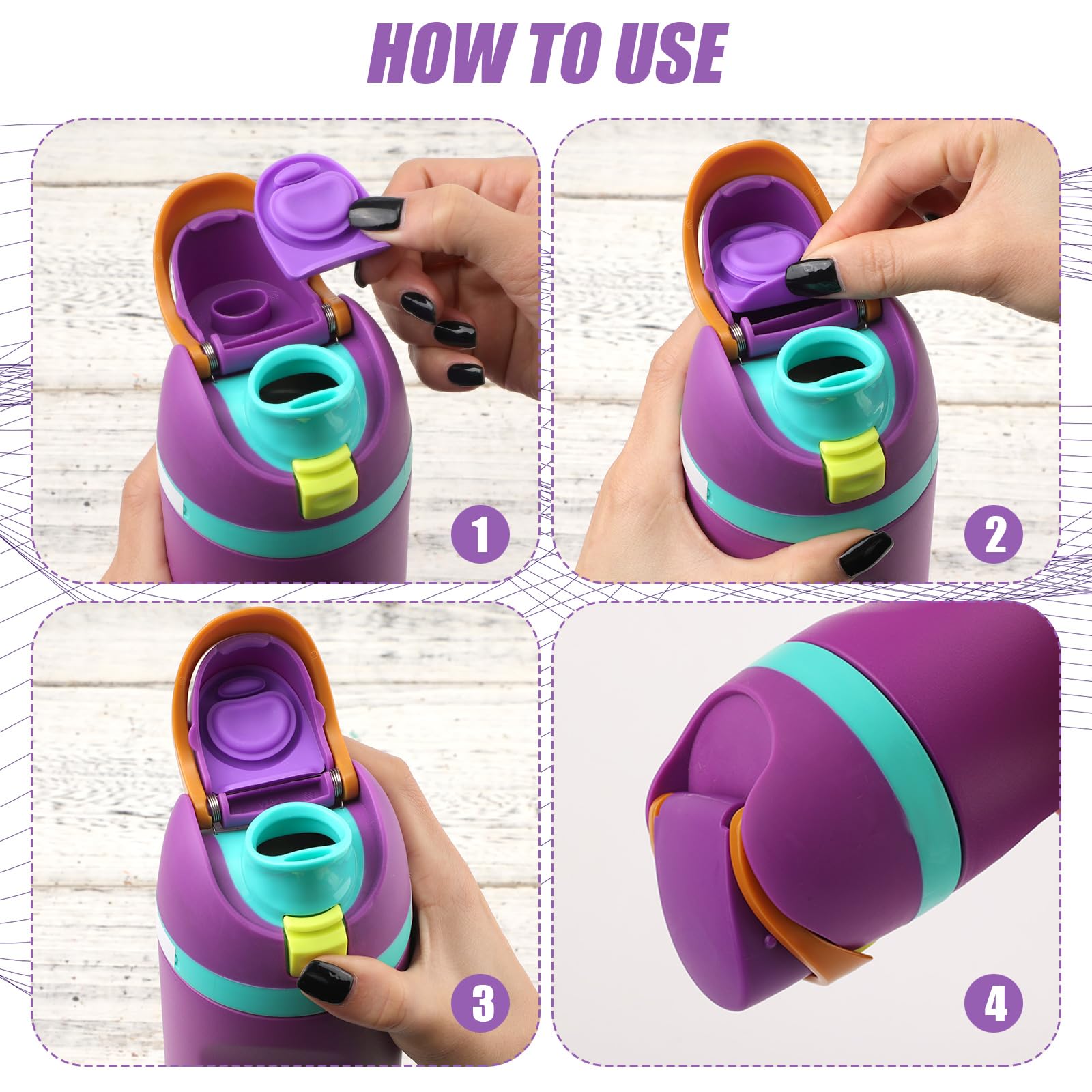 HOW TO USE

1

2

3

4