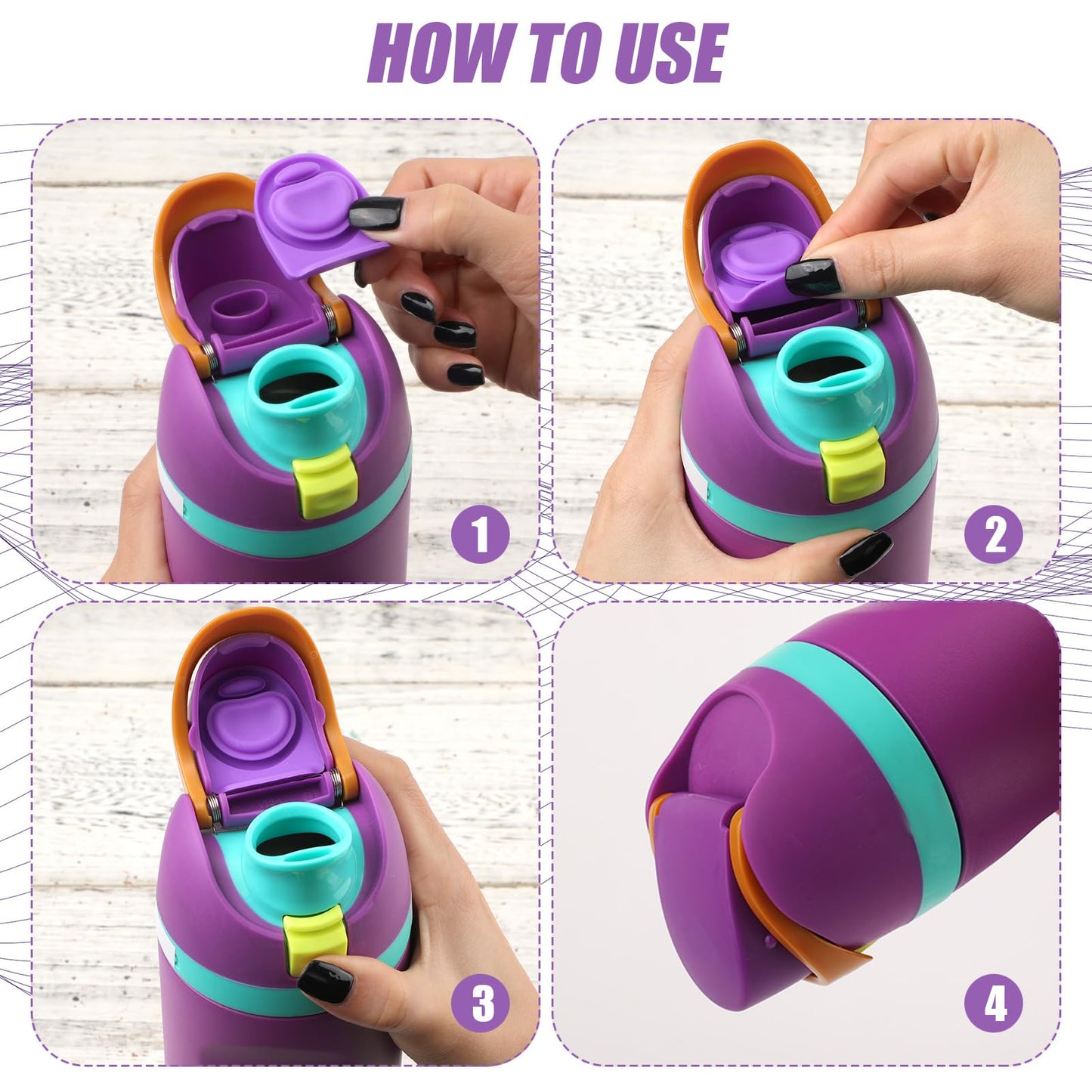 HOW TO USE

1

2

3

4