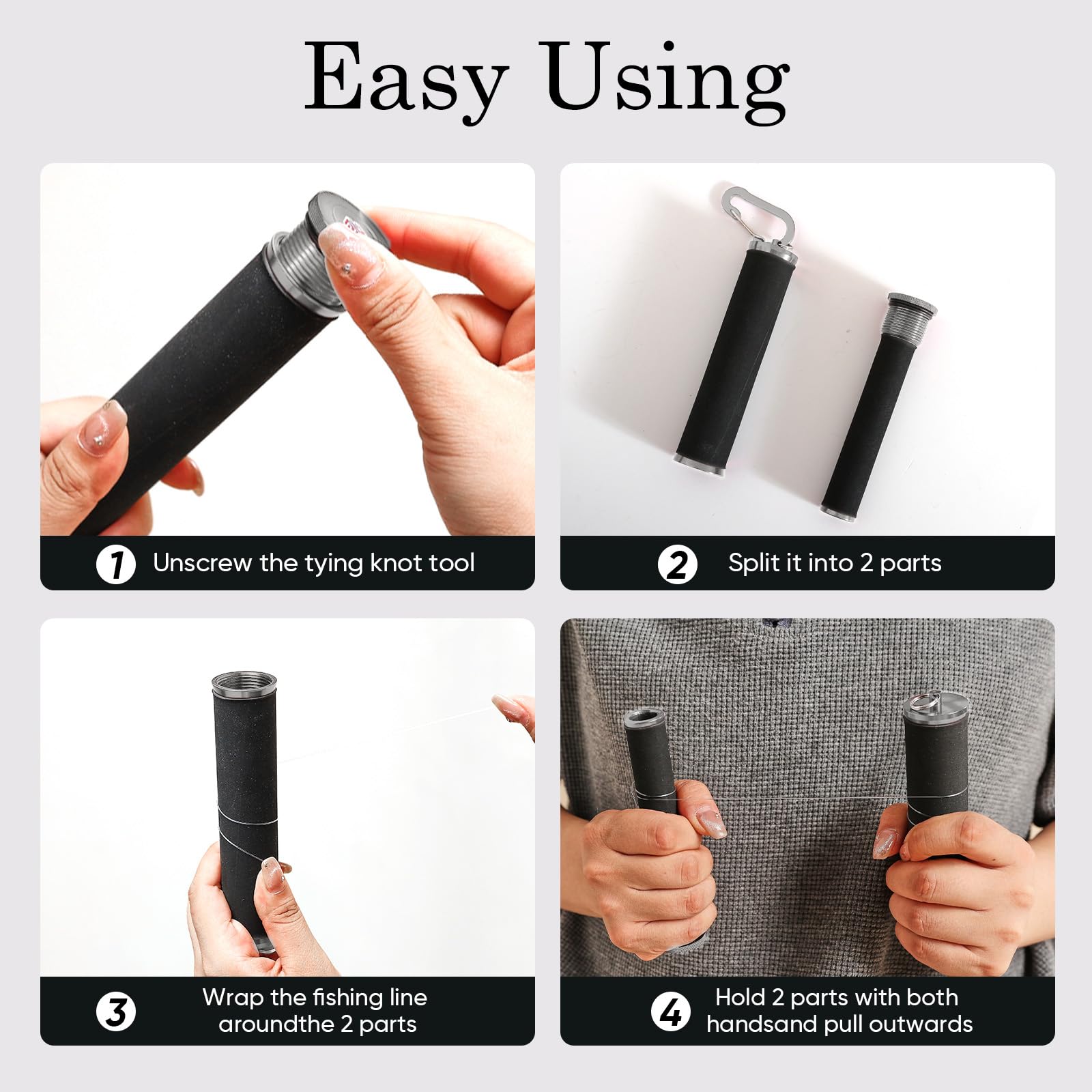 Easy Using

1 Unscrew the tying knot tool

2 Split it into 2 parts

3 Wrap the fishing line aroundthe 2 parts

4 Hold 2 parts with both handsand pull outwards