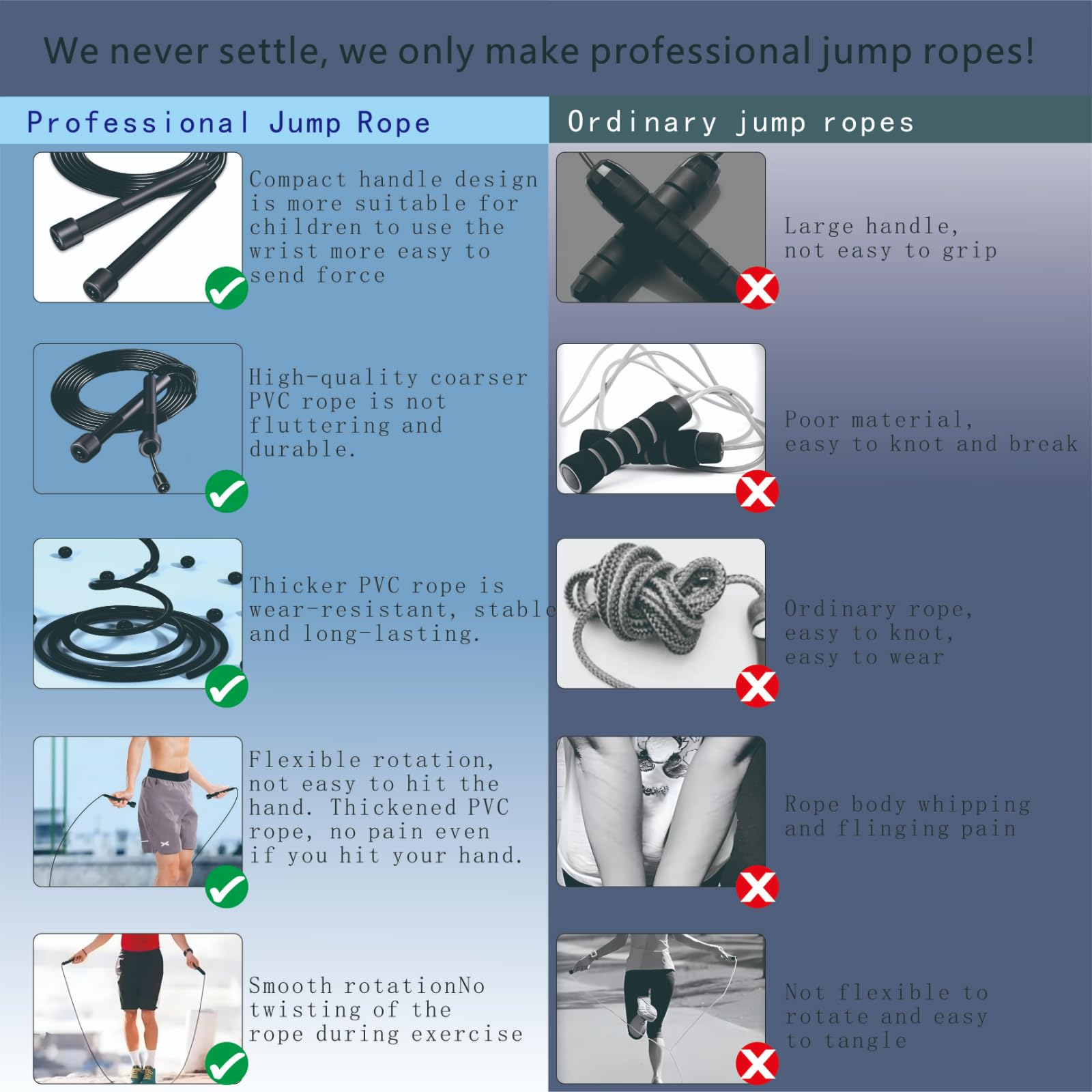 We never settle, we only make professional jump ropes!

Professional Jump Rope

Compact handle design is more suitable for children to use the wrist more easy to send force

High-quality coarser PVC rope is not fluttering and durable.

Thicker PVC rope is wear-resistant, stable and long-lasting.

Flexible rotation, not easy to hit the hand. Thickened PVC rope, no pain even if you hit your hand.

Smooth rotationNo twisting of the rope during exercise

Ordinary jump ropes

Large handle, not easy to grip

Poor material, easy to knot and break

Ordinary rope, easy to knot, easy to wear

Rope body whipping and flinging pain

Not flexible to rotate and easy to tangle