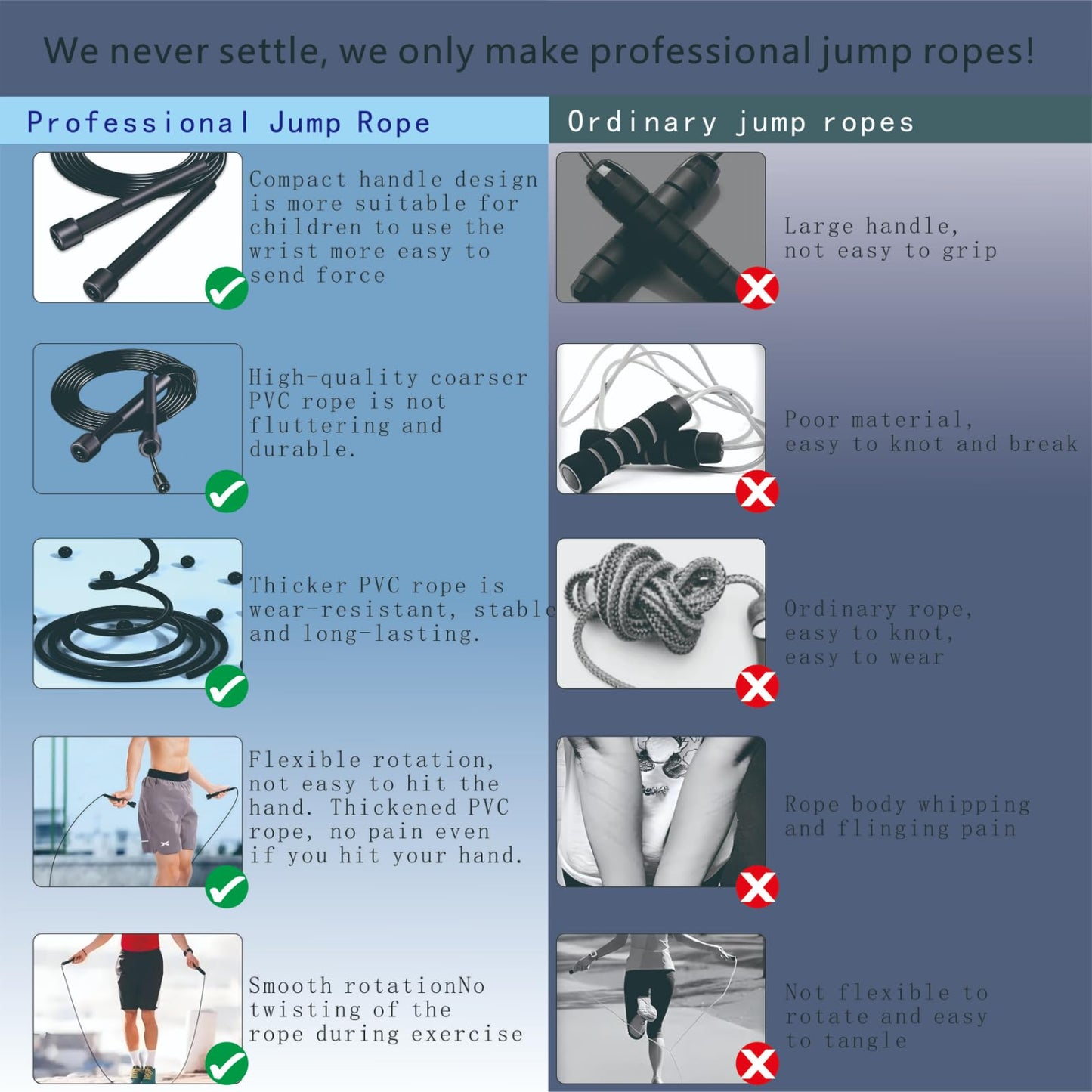 We never settle, we only make professional jump ropes!

Professional Jump Rope

Compact handle design is more suitable for children to use the wrist more easy to send force

High-quality coarser PVC rope is not fluttering and durable.

Thicker PVC rope is wear-resistant, stable and long-lasting.

Flexible rotation, not easy to hit the hand. Thickened PVC rope, no pain even if you hit your hand.

Smooth rotationNo twisting of the rope during exercise

Ordinary jump ropes

Large handle, not easy to grip

Poor material, easy to knot and break

Ordinary rope, easy to knot, easy to wear

Rope body whipping and flinging pain

Not flexible to rotate and easy to tangle