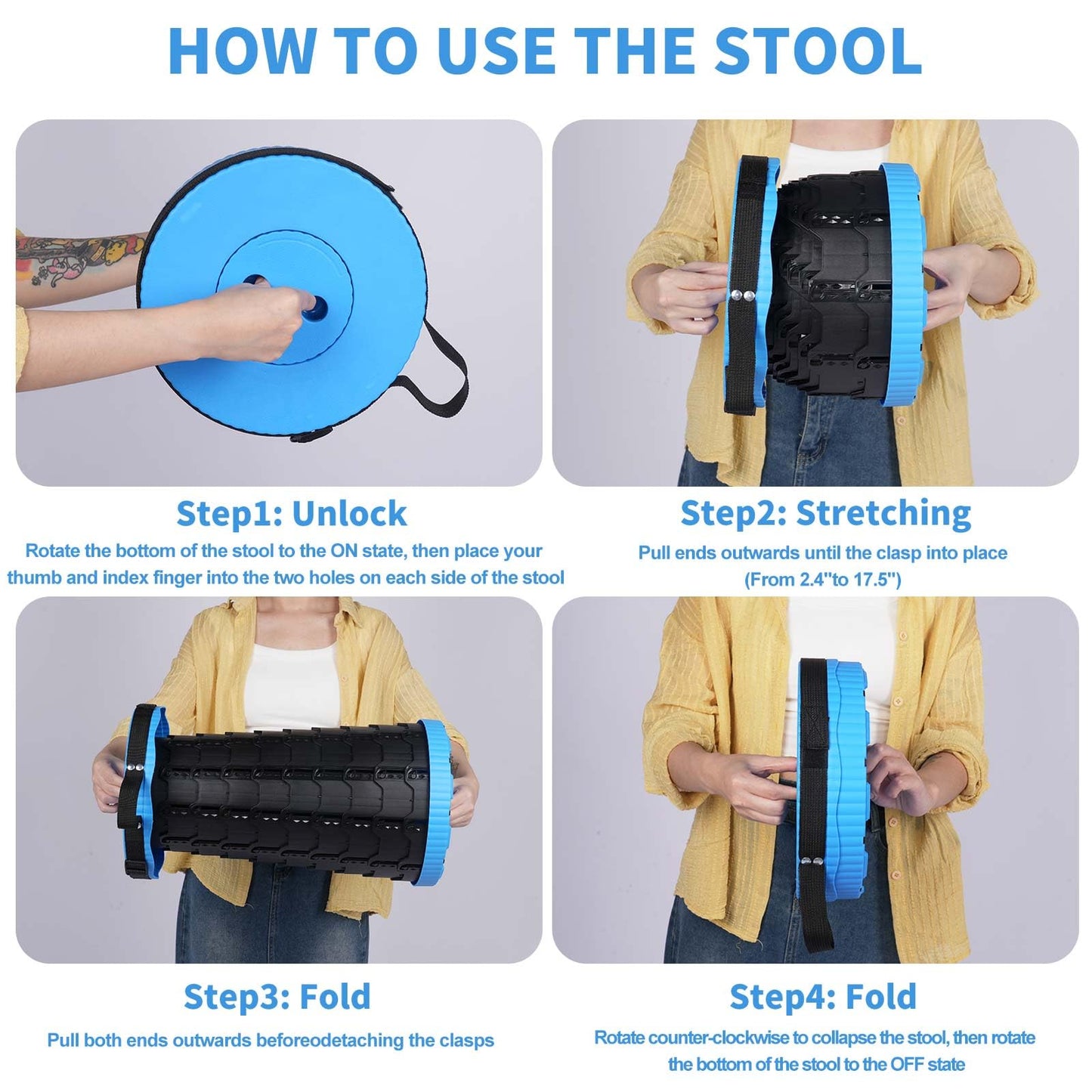 HOW TO USE THE STOOL

Step1: Unlock

Rotate the bottom of the stool to the ON state, then place your thumb and index finger into the two holes on each side of the stool

Step2: Stretching

Pull ends outwards until the clasp into place (From 2.4"to 17.5")

Step3: Fold

Pull both ends outwards beforeodetaching the clasps

Step4: Fold

Rotate counter-clockwise to collapse the stool, then rotate the bottom of the stool to the OFF state