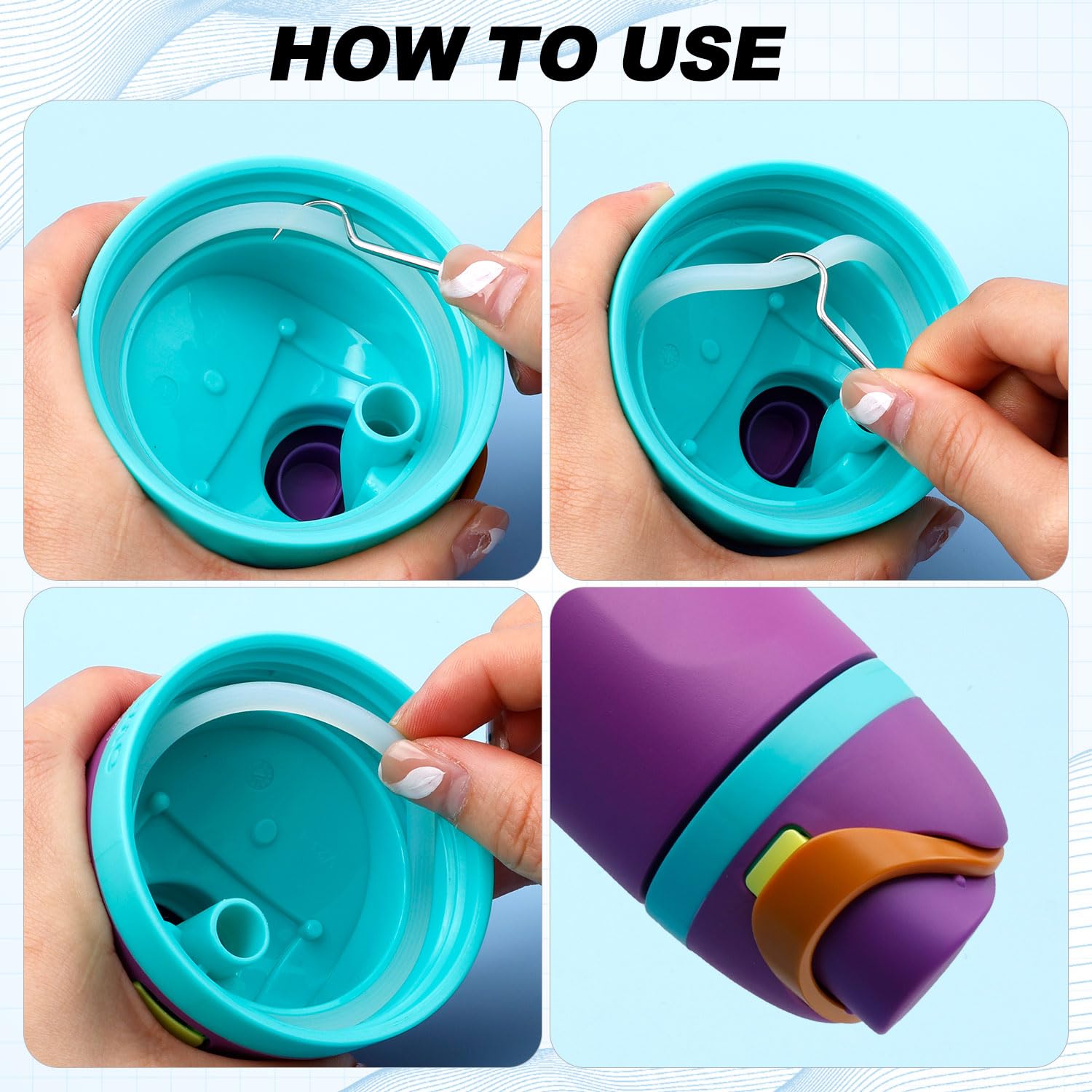 HOW TO USE