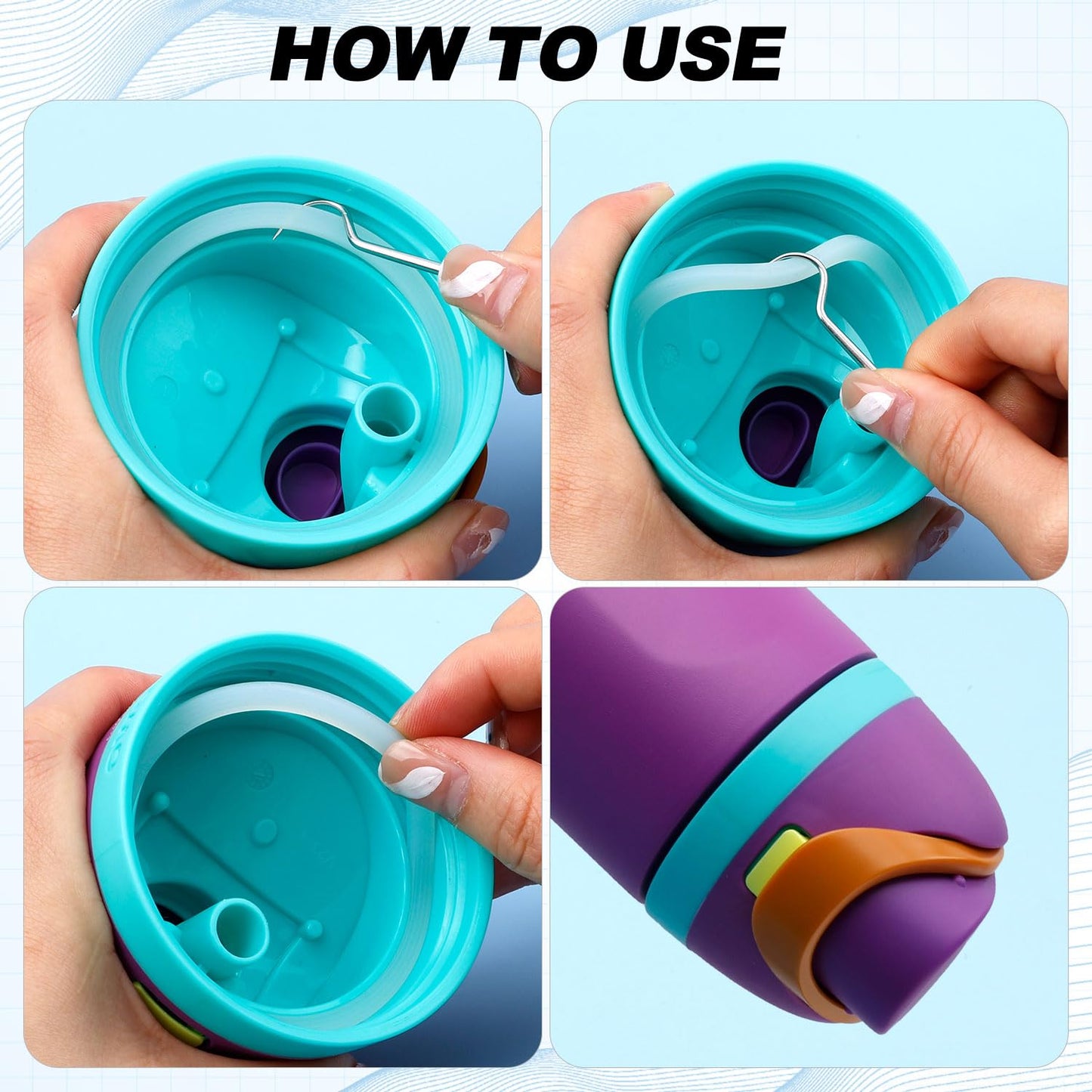 HOW TO USE