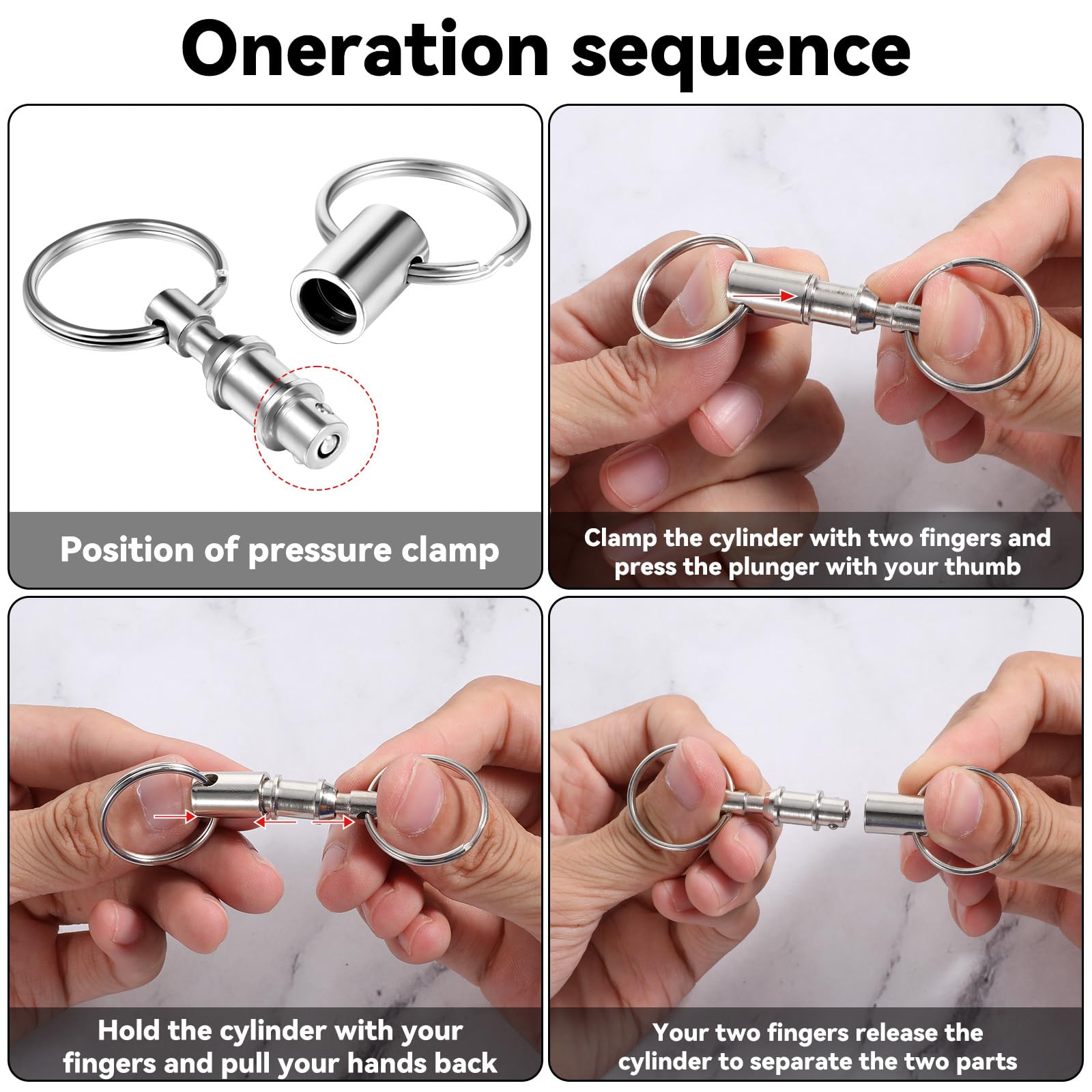 Oneration sequence

Position of pressure clamp

Clamp the cylinder with two fingers and press the plunger with your thumb

Hold the cylinder with your fingers and pull your hands back

Your two fingers release the cylinder to separate the two parts