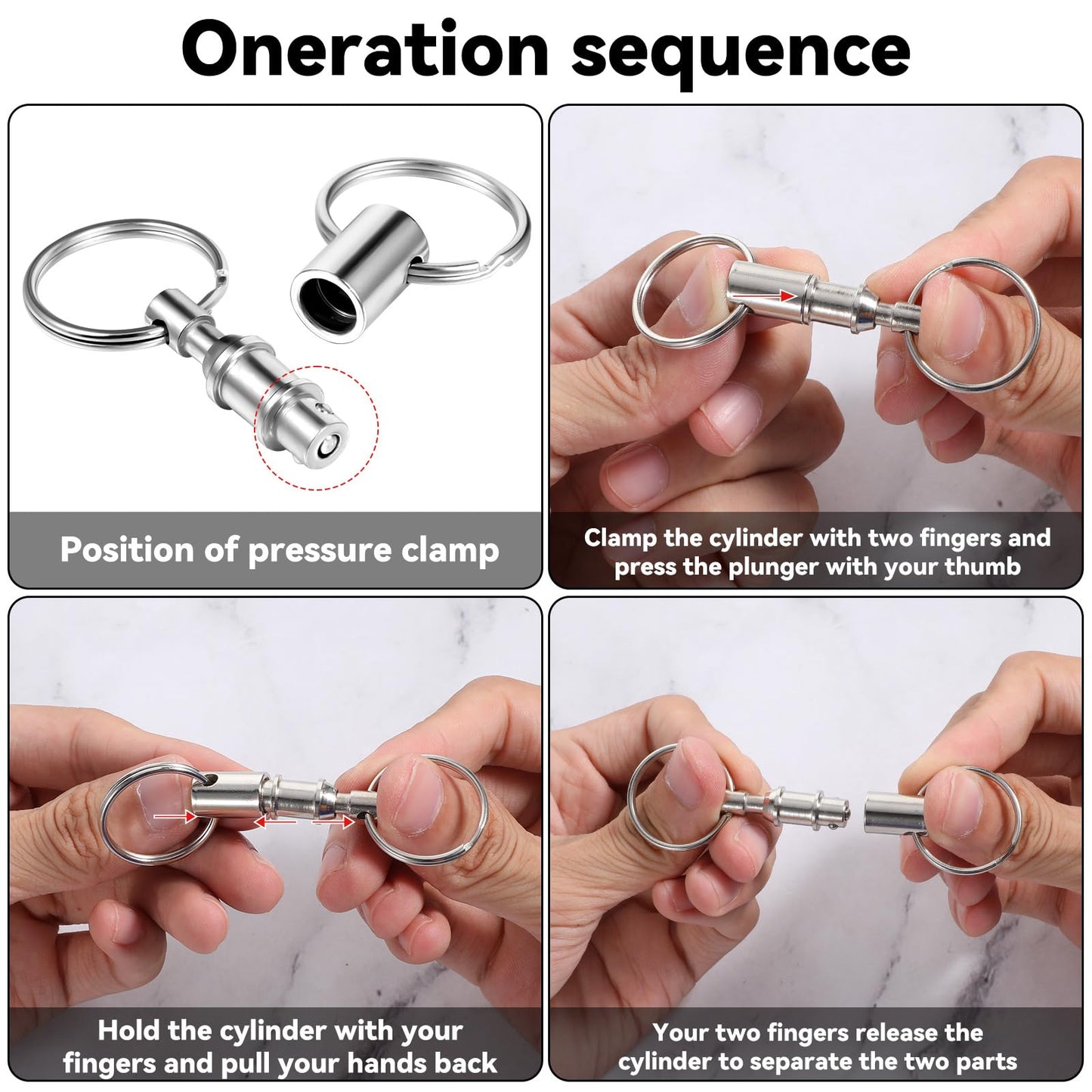 Oneration sequence

Position of pressure clamp

Clamp the cylinder with two fingers and press the plunger with your thumb

Hold the cylinder with your fingers and pull your hands back

Your two fingers release the cylinder to separate the two parts