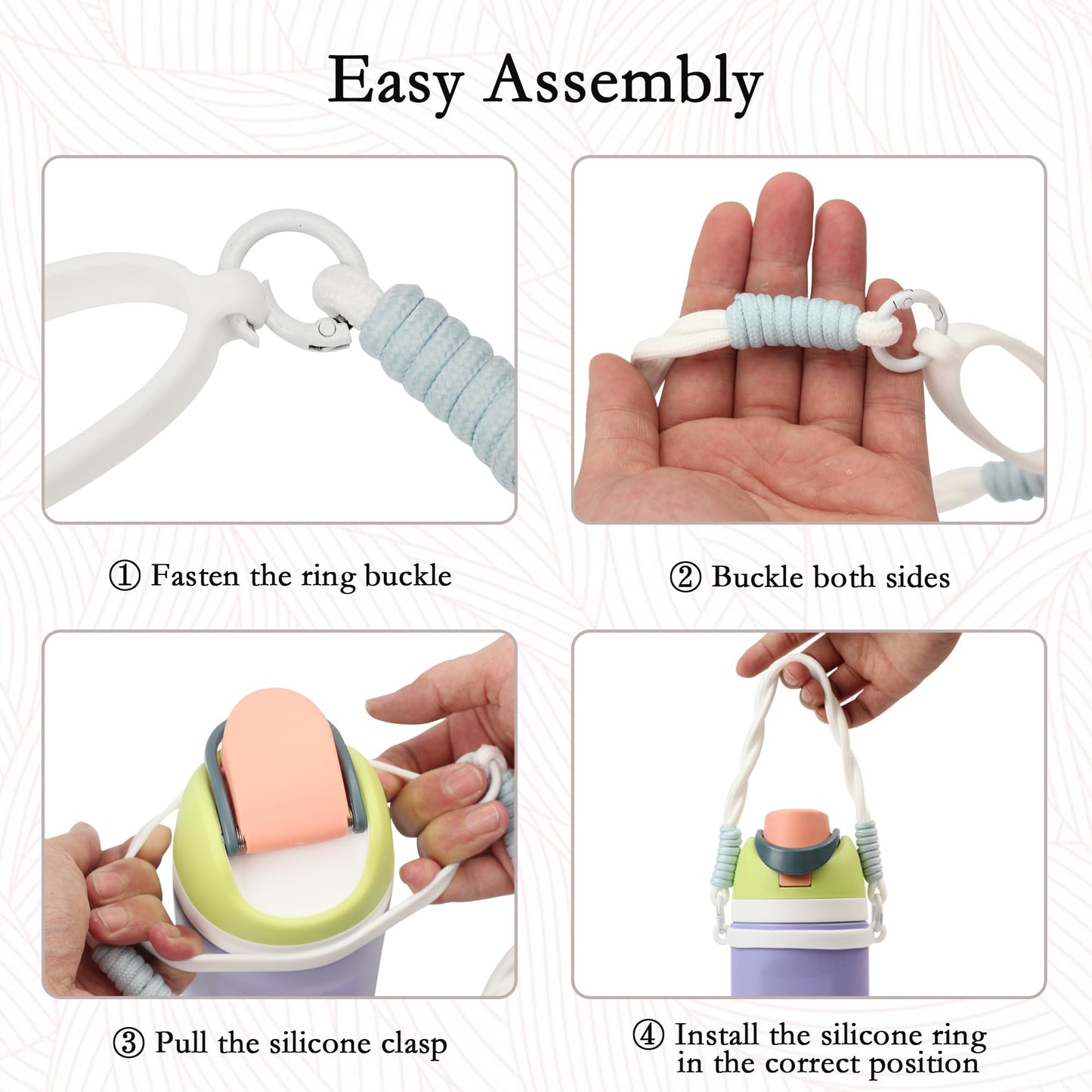 Easy Assembly

① Fasten the ring buckle

② Buckle both sides

③ Pull the silicone clasp

④ Install the silicone ring in the correct position