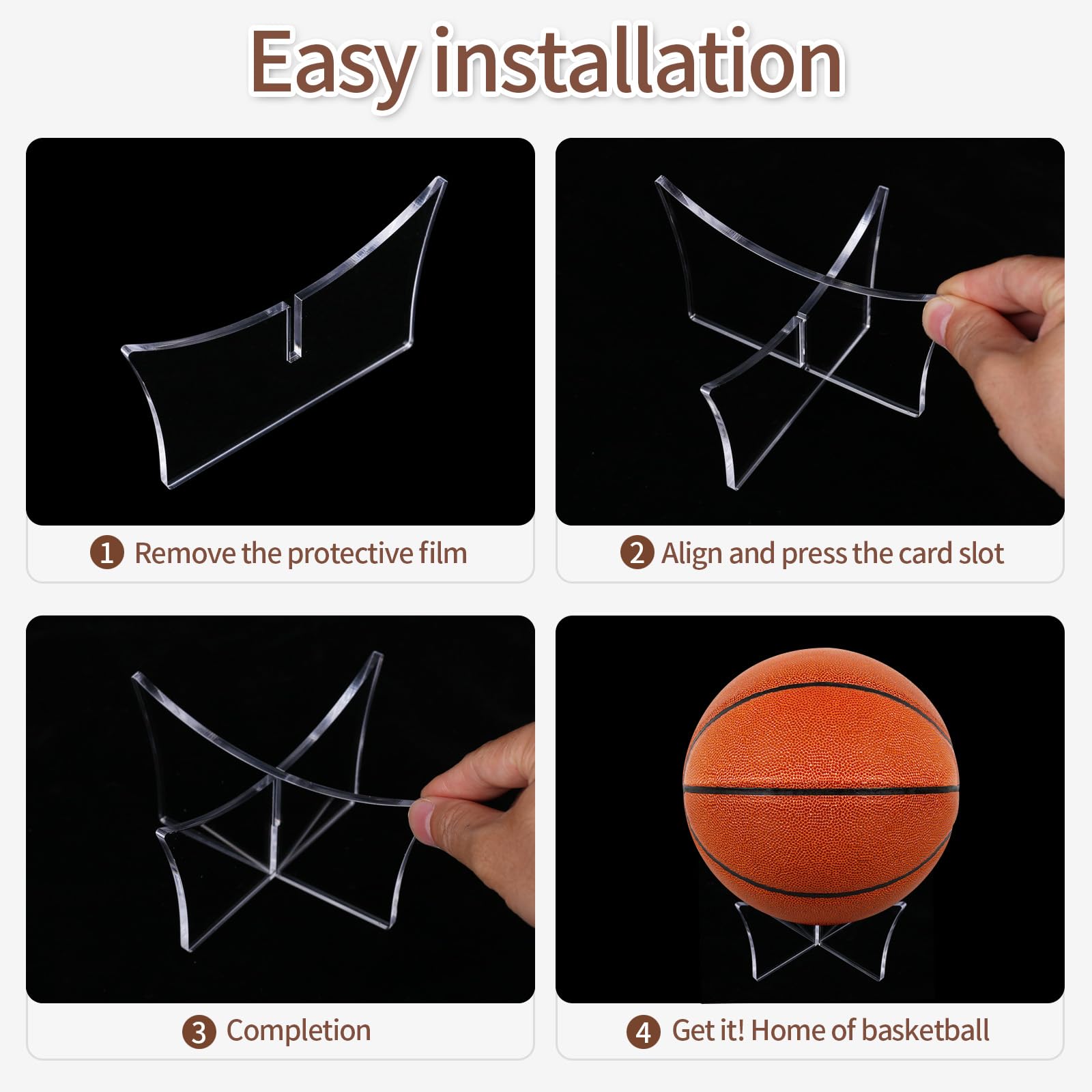 Easy installation

1 Remove the protective film

2 Align and press the card slot

3 Completion

4 Get it! Home of basketball