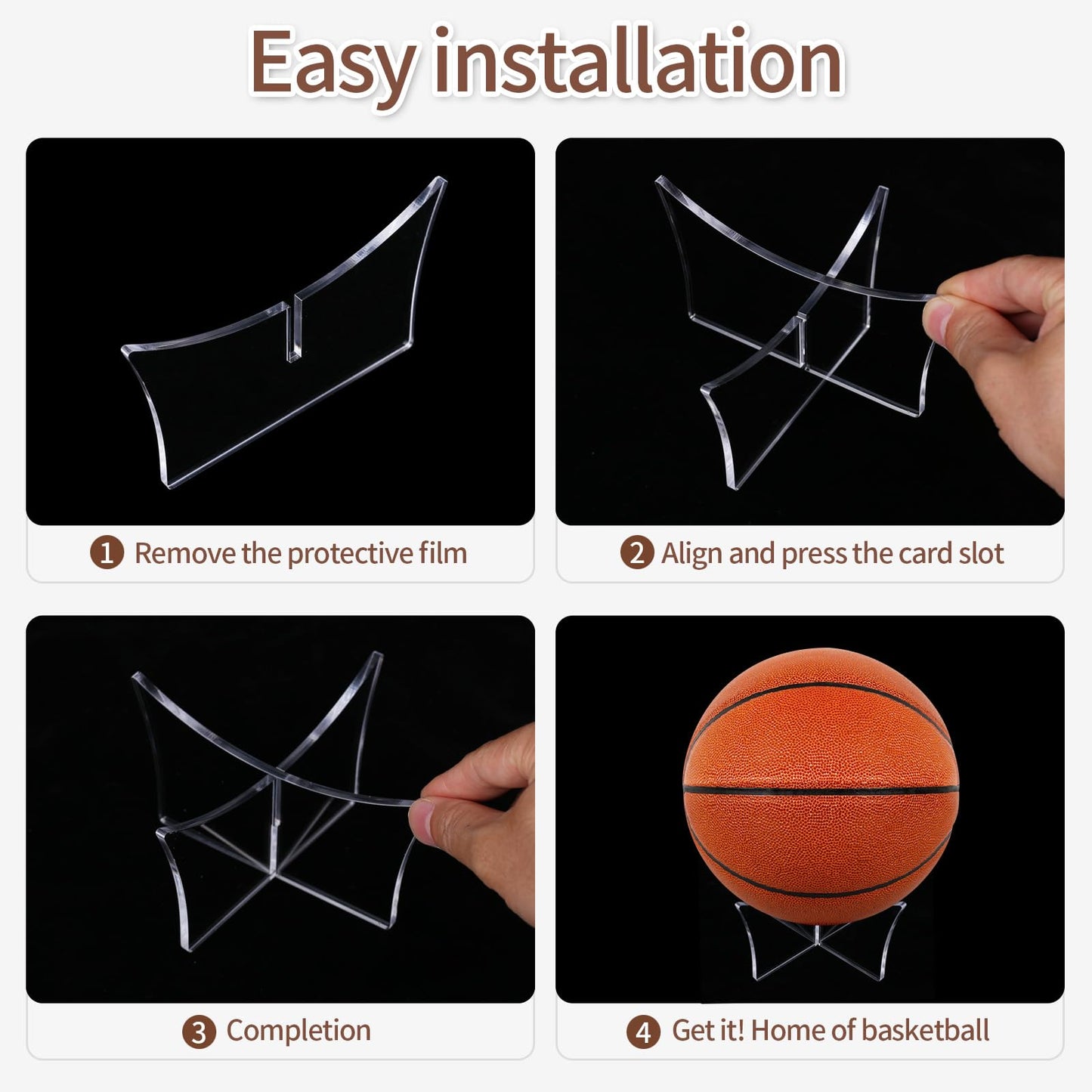 Easy installation

1 Remove the protective film

2 Align and press the card slot

3 Completion

4 Get it! Home of basketball