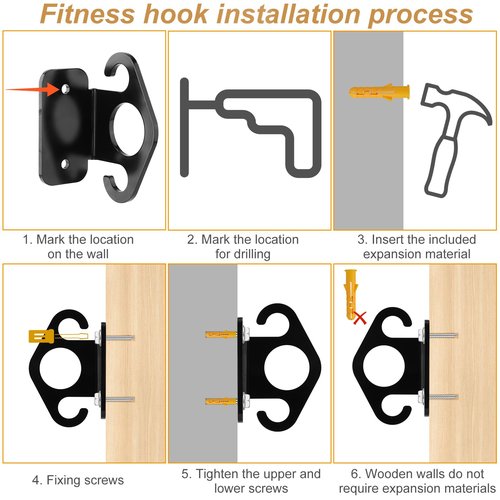 Fitness hook installation process

1. Mark the location on the wall

2. Mark the location for drilling

3. Insert the included expansion material

4. Fixing screws

5. Tighten the upper and lower screws

6. Wooden walls do not require expansion materials