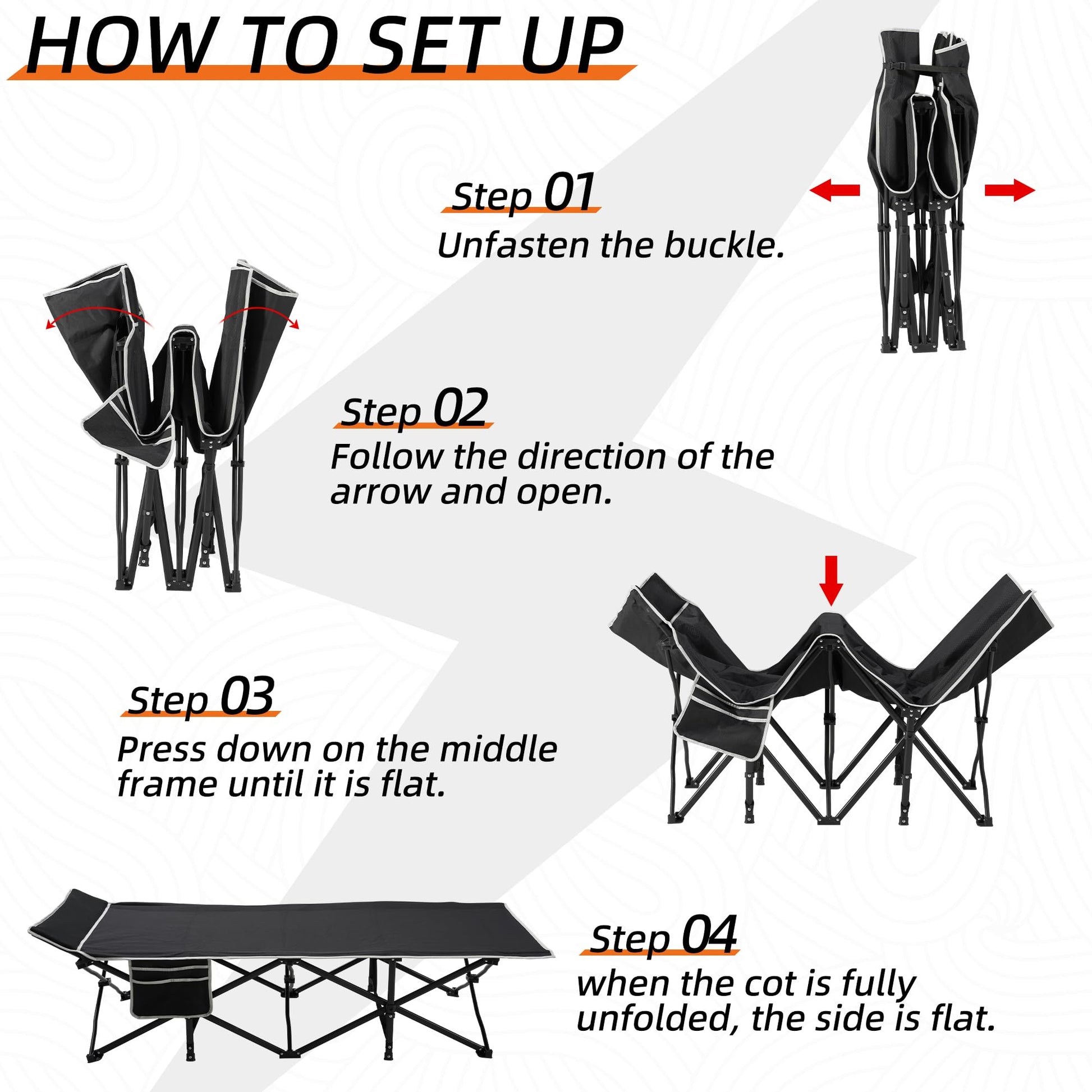 HOW TO SET UP

Step 01
Unfasten the buckle.

Step 02
Follow the direction of the arrow and open.

Step 03
Press down on the middle frame until it is flat.

Step 04
when the cot is fully unfolded, the side is flat.