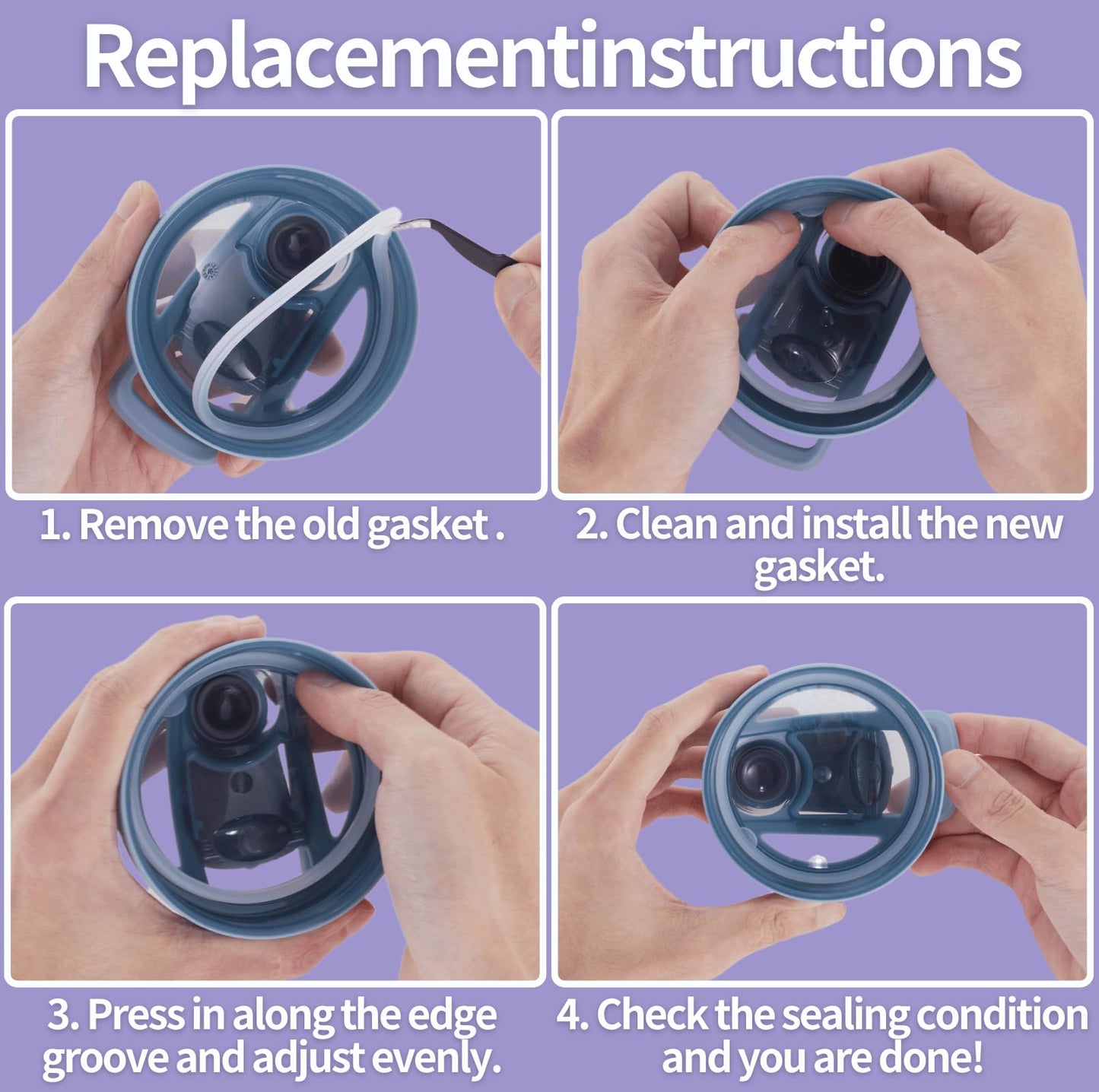 Replacementinstructions

1. Remove the old gasket .

2. Clean and install the new gasket.

3. Press in along the edge groove and adjust evenly.

4. Check the sealing condition and you are done!