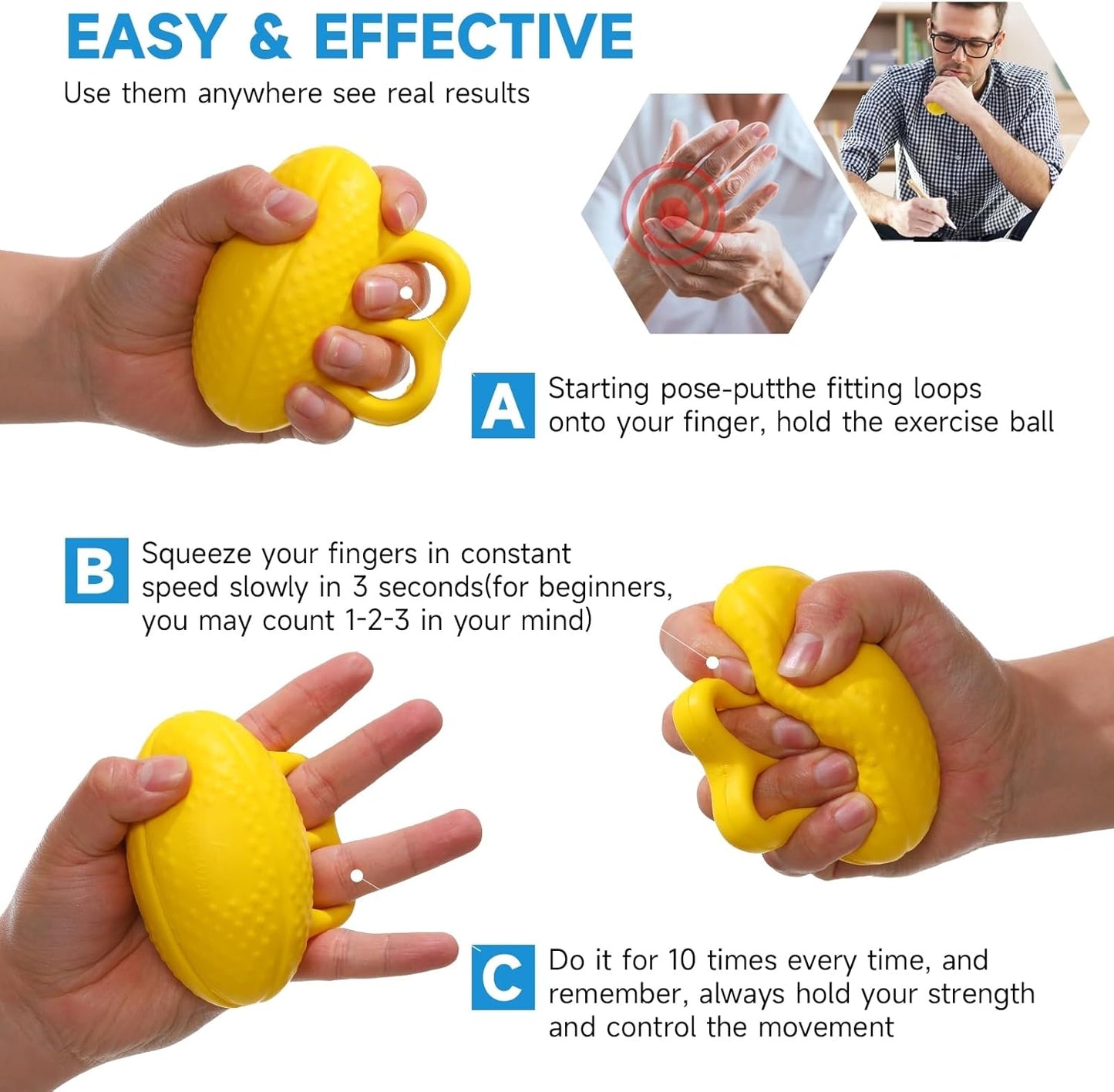 EASY & EFFECTIVE

Use them anywhere see real results

A Starting pose-putthe fitting loops onto your finger, hold the exercise ball

B Squeeze your fingers in constant speed slowly in 3 seconds(for beginners, you may count 1-2-3 in your mind)

C Do it for 10 times every time, and remember, always hold your strength and control the movement