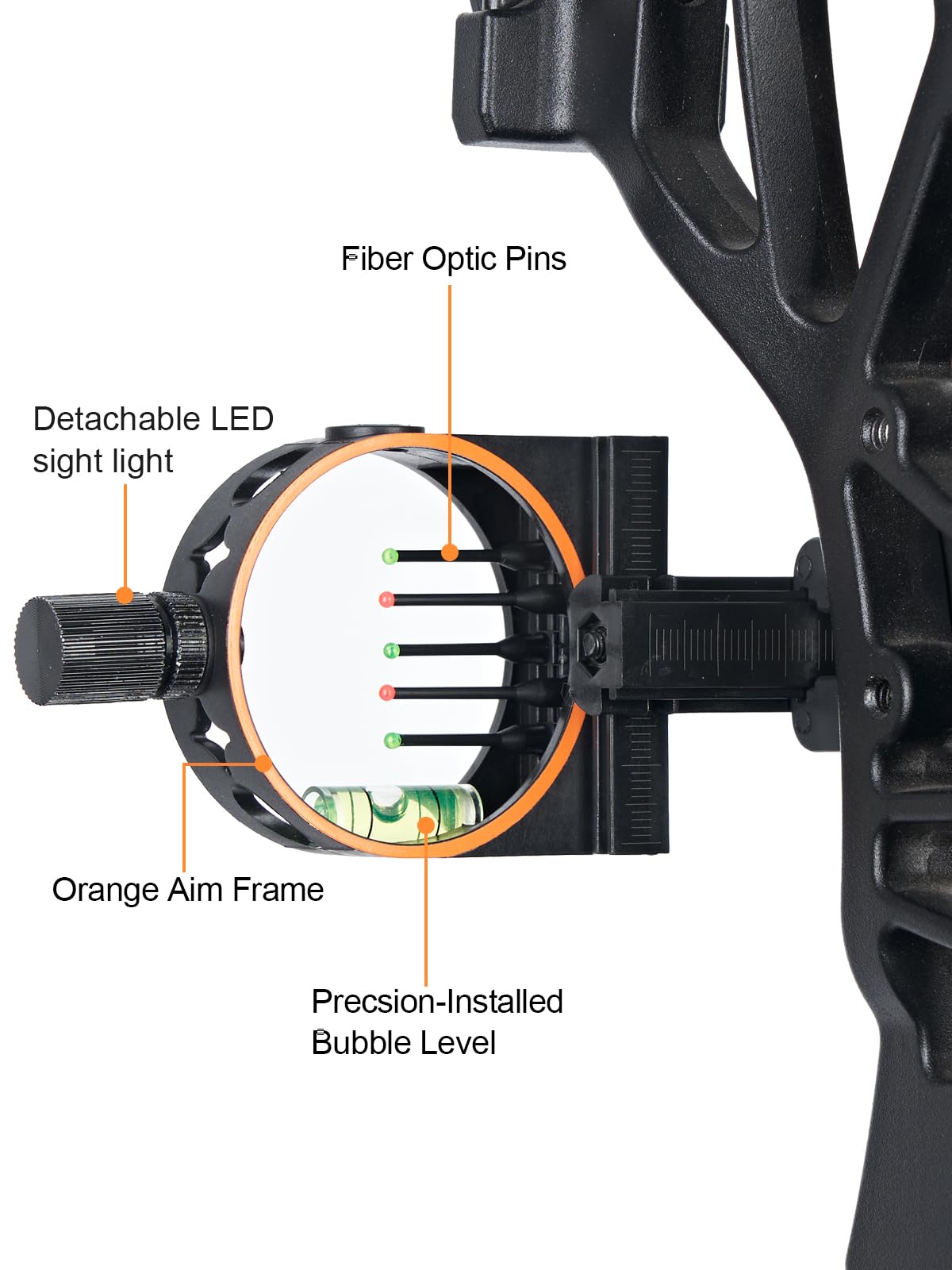 Fiber Optic Pins

Detachable LED sight light

Orange Aim Frame

Precsion-Installed Bubble Level