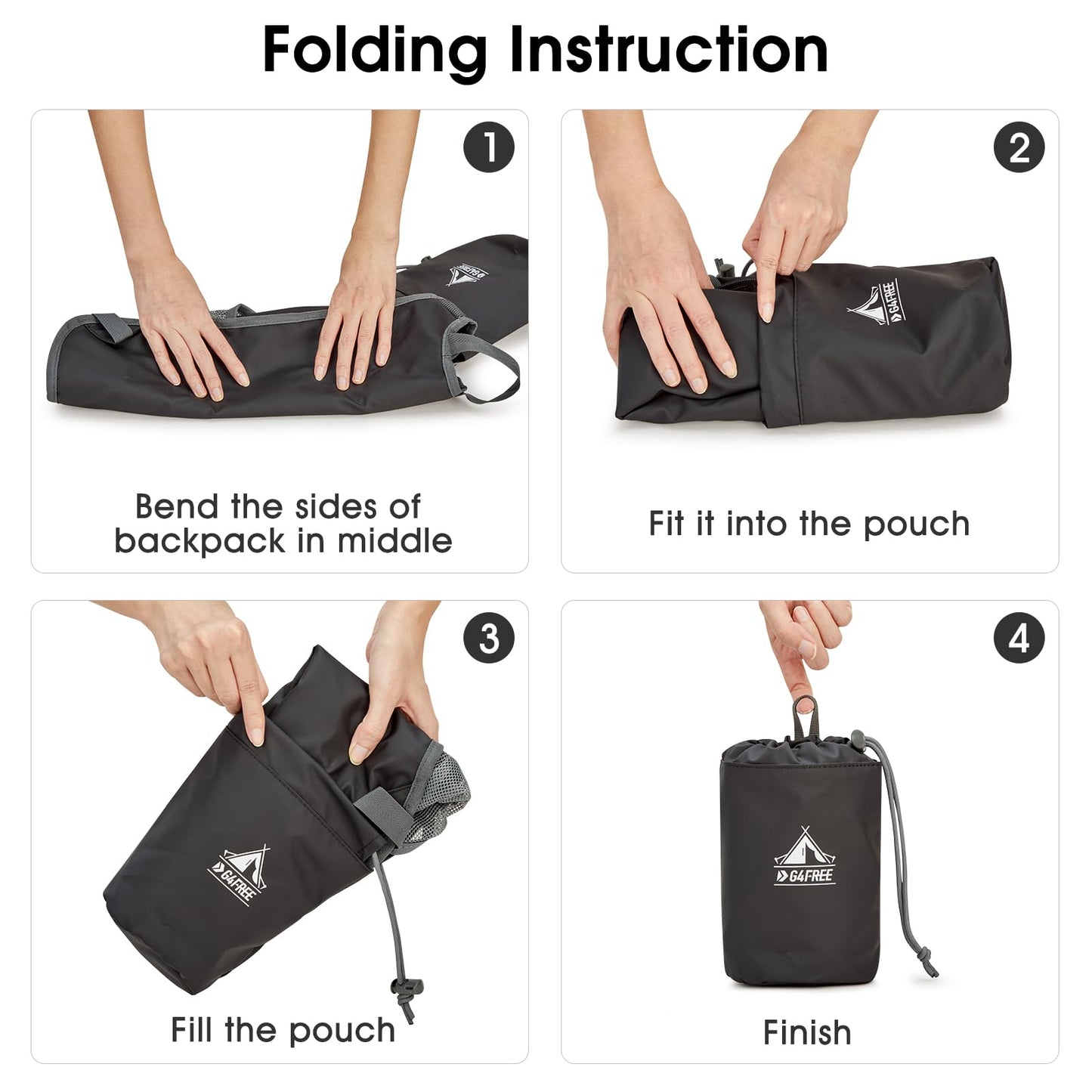 Folding Instruction

1

G4FREE

Bend the sides of backpack in middle

2

G4FREE

Fit it into the pouch

3

G4FREE

Fill the pouch

4

G4FREE

Finish