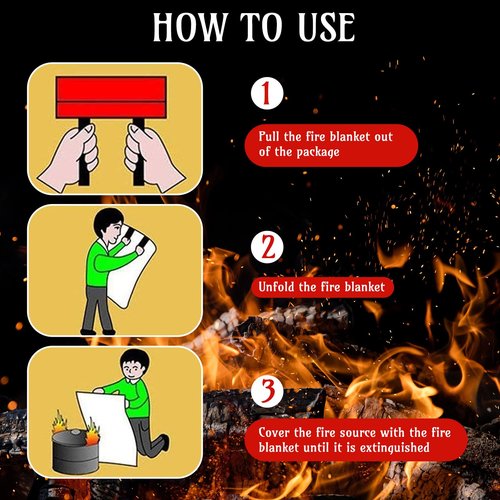 HOW TO USE

1

Pull the fire blanket out of the package

2

Unfold the fire blanket

3

Cover the fire source with the fire blanket until it is extinguished