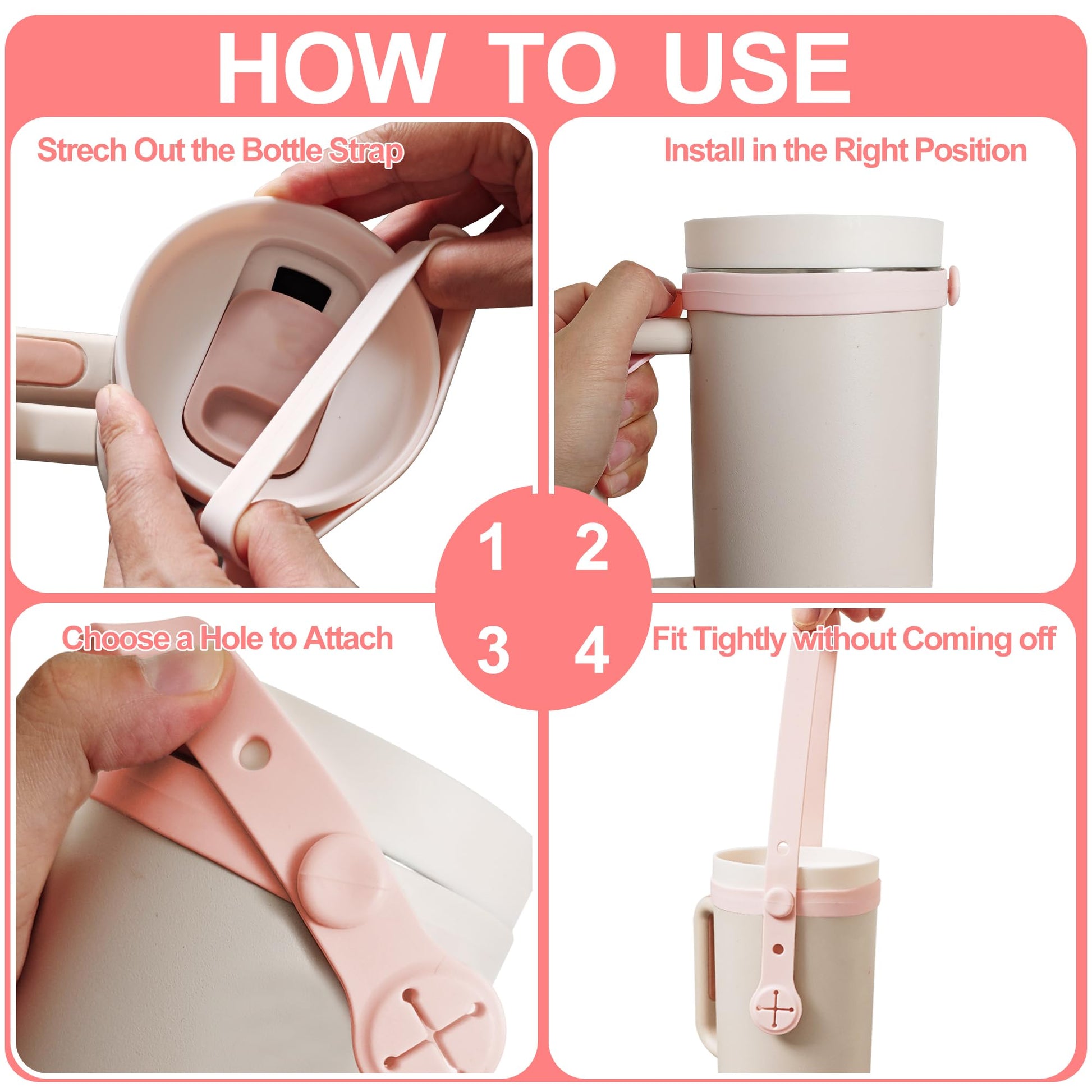 HOW TO USE

Strech Out the Bottle Strap

Install in the Right Position

1 2

3 4

Choose a Hole to Attach

Fit Tightly without Coming off