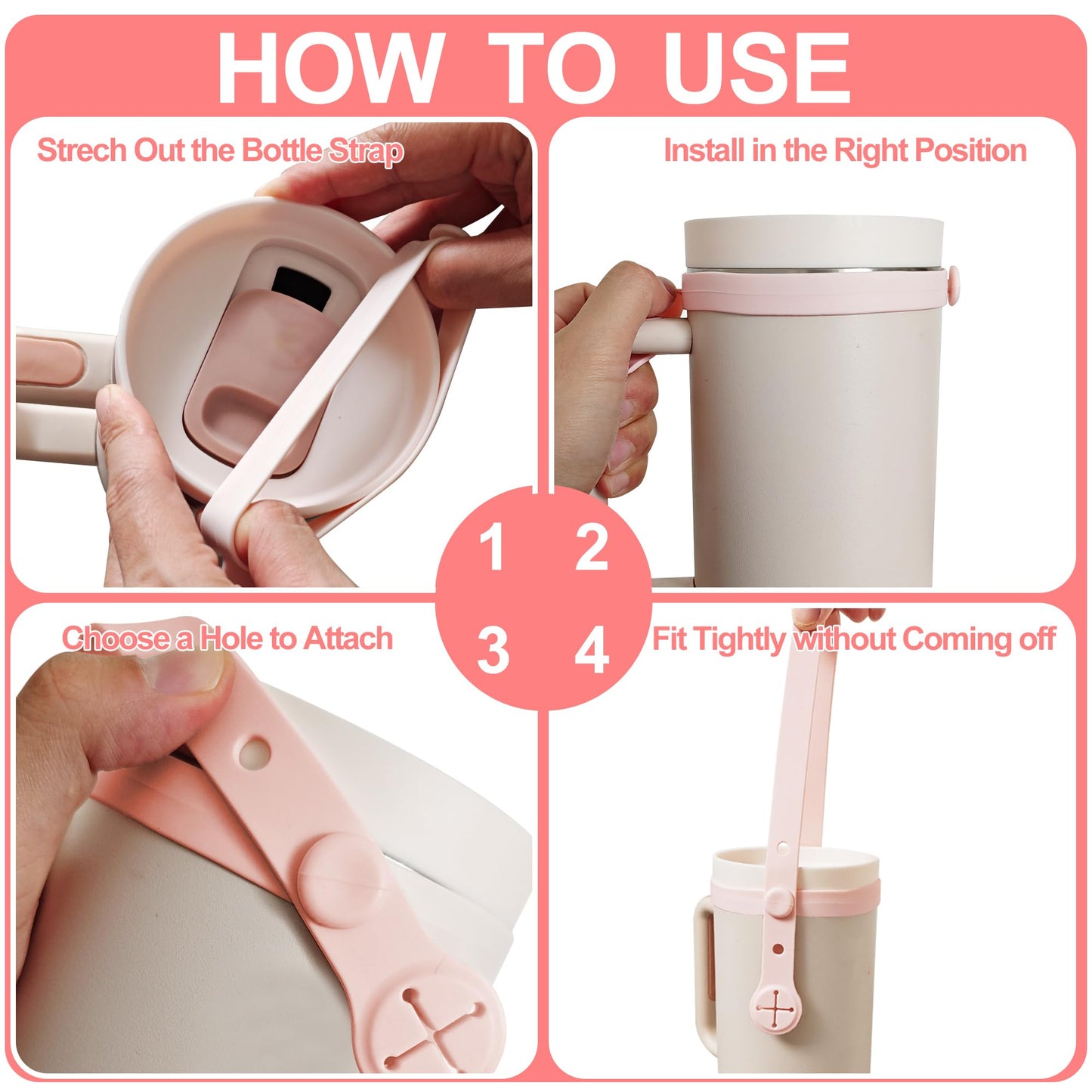 HOW TO USE

Strech Out the Bottle Strap

Install in the Right Position

1 2

3 4

Choose a Hole to Attach

Fit Tightly without Coming off