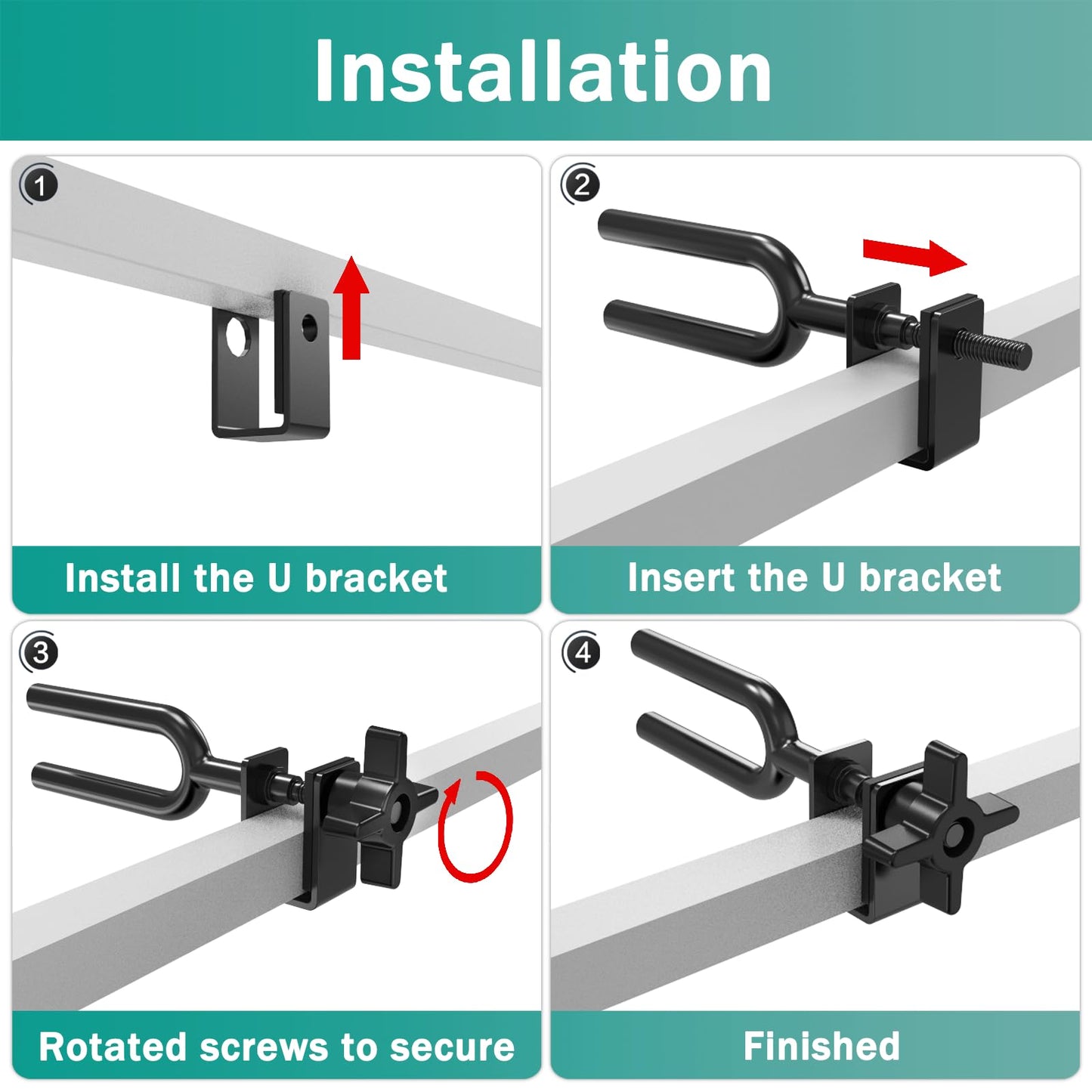 Installation

1

Install the U bracket

2

Insert the U bracket

3

Rotated screws to secure

4

Finished