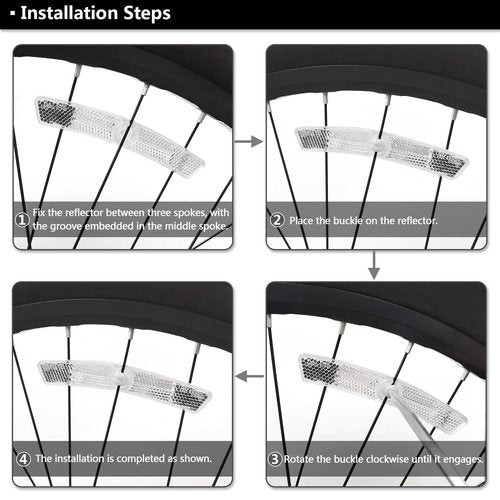 ▪ Installation Steps

① Fix the reflector between three spokes, with the groove embedded in the middle spoke.

② Place the buckle on the reflector.

③ Rotate the buckle clockwise until it engages.

④ The installation is completed as shown.