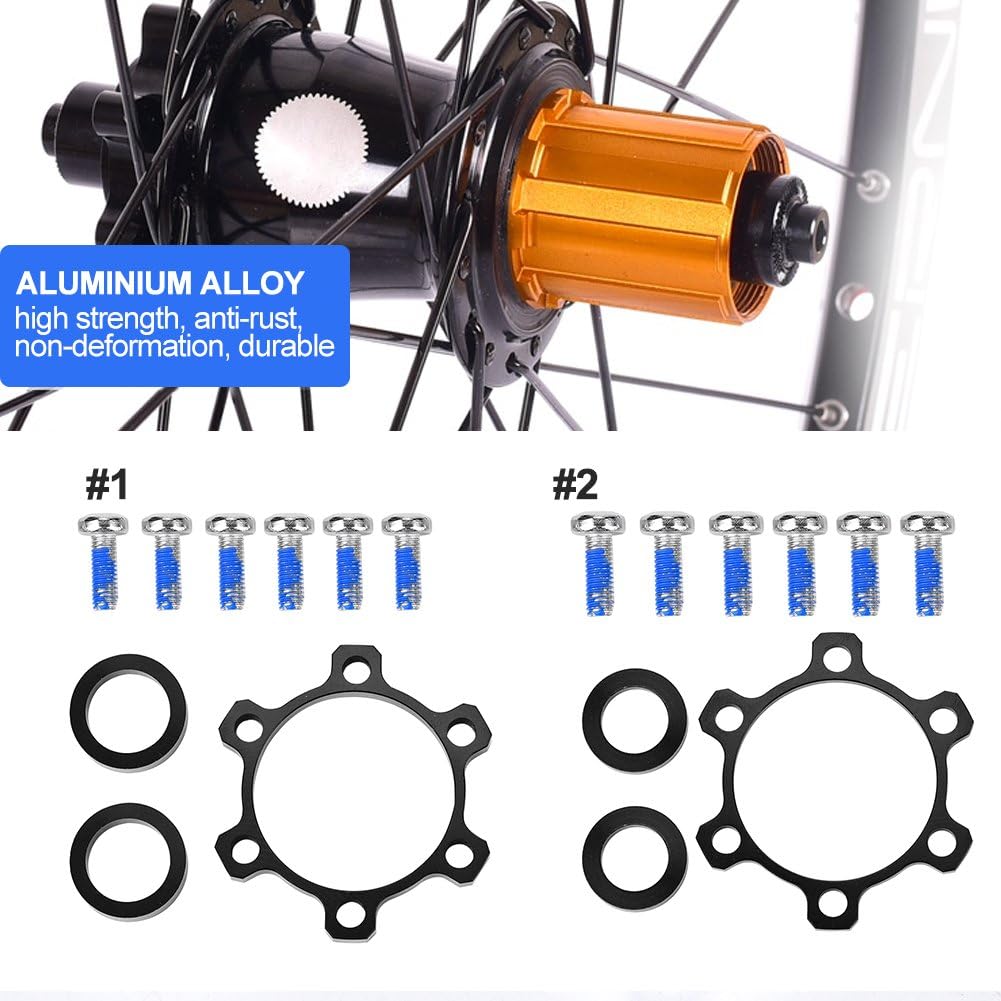 ALUMINIUM ALLOY
high strength, anti-rust, non-deformation, durable

#1

#2